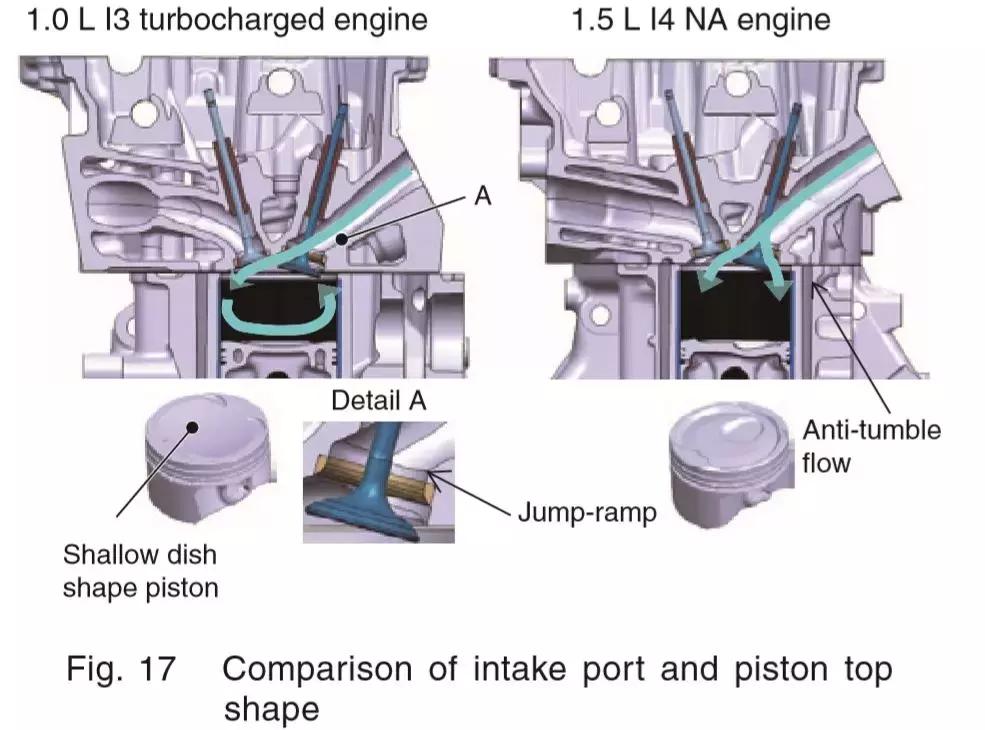 1.0 L I3 turbocharged engine

1.5 L I4 NA engine

A

Detail A

Anti-tumble flow

Jump-ramp

Shallow dish shape piston

Fig. 17 Comparison of intake port and piston top shape