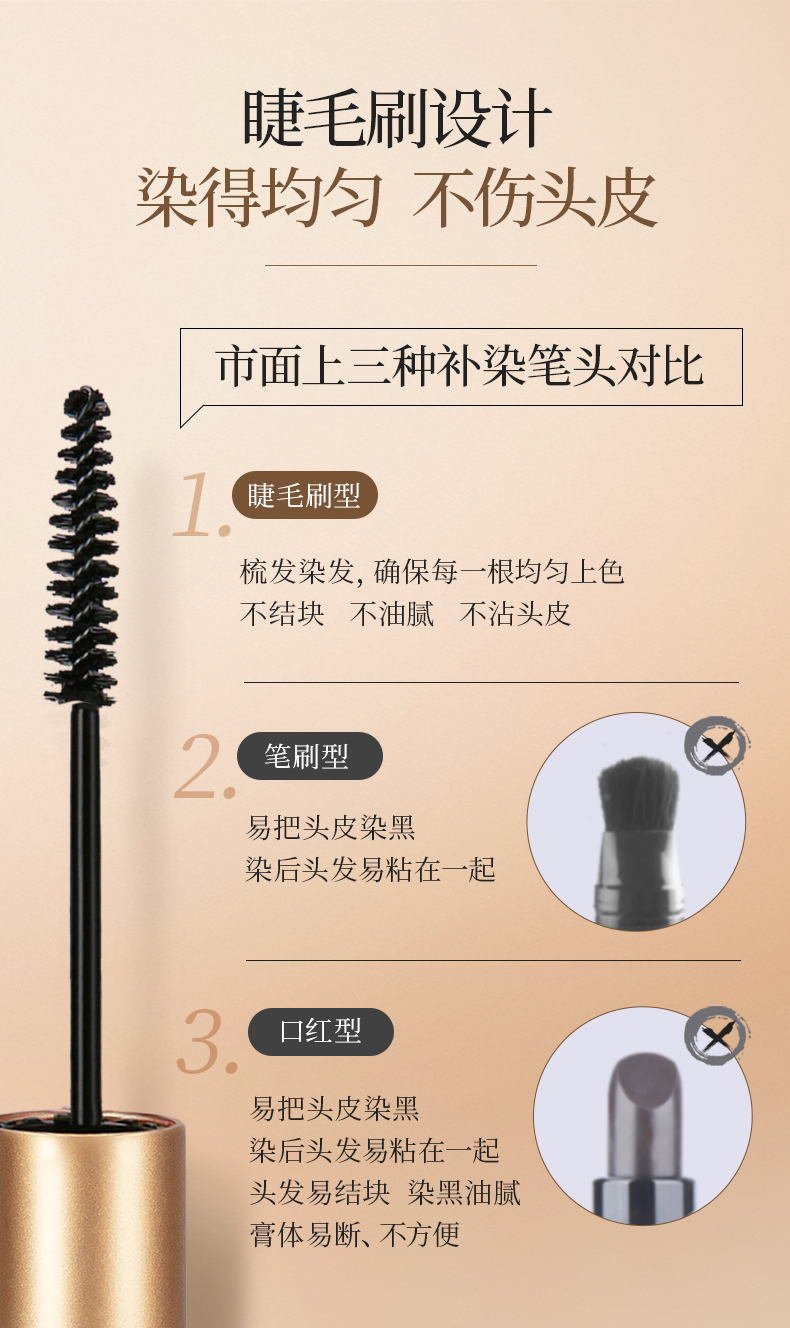 睫毛刷设计
染得均匀 不伤头皮

市面上三种补染笔头对比

1. 睫毛刷型

梳发染发, 确保每一根均匀上色
不结块 不油腻 不沾头皮

2. 笔刷型

易把头皮染黑
染后头发易粘在一起

3. 口红型

易把头皮染黑
染后头发易粘在一起
头发易结块 染黑油腻
膏体易断、不方便