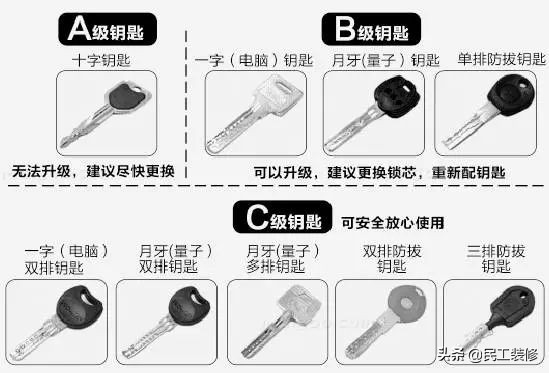 A级钥匙

十字钥匙

无法升级，建议尽快更换

B级钥匙

一字（电脑）钥匙

月牙(量子）钥匙

单排防拔钥匙

可以升级，建议更换锁芯，重新配钥匙

C级钥匙 可安全放心使用

一字（电脑）双排钥匙

月牙(量子）双排钥匙

月牙(量子）多排钥匙

双排防拔钥匙

三排防拔钥匙

头条 @民工装修