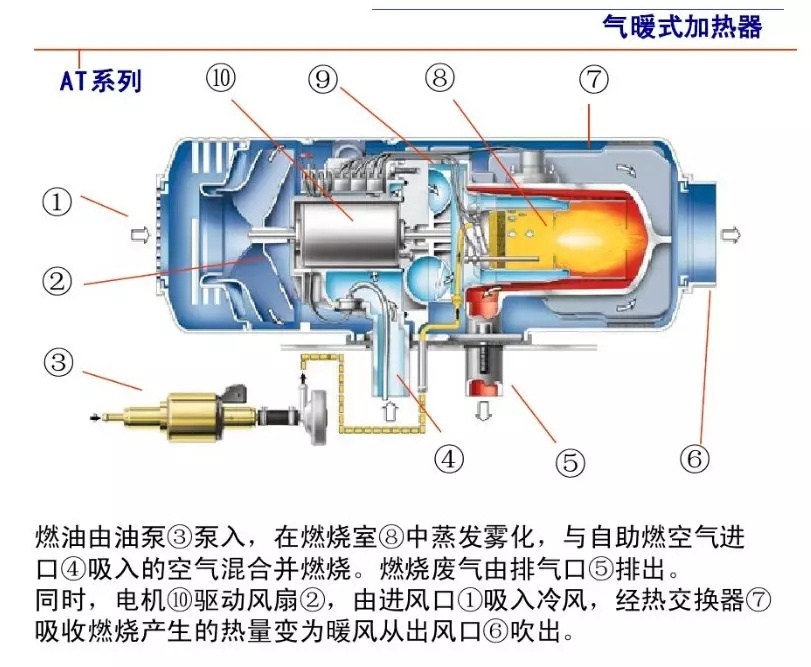 气暖式加热器

AT系列

⑩ ⑨ ⑧ ⑦

①

②

③

④ ⑤ ⑥

燃油由油泵③泵入，在燃烧室⑧中蒸发雾化，与自助燃空气进口④吸入的空气混合并燃烧。燃烧废气由排气口⑤排出。
同时，电机⑩驱动风扇②，由进风口①吸入冷风，经热交换器⑦吸收燃烧产生的热量变为暖风从出风口⑥吹出。