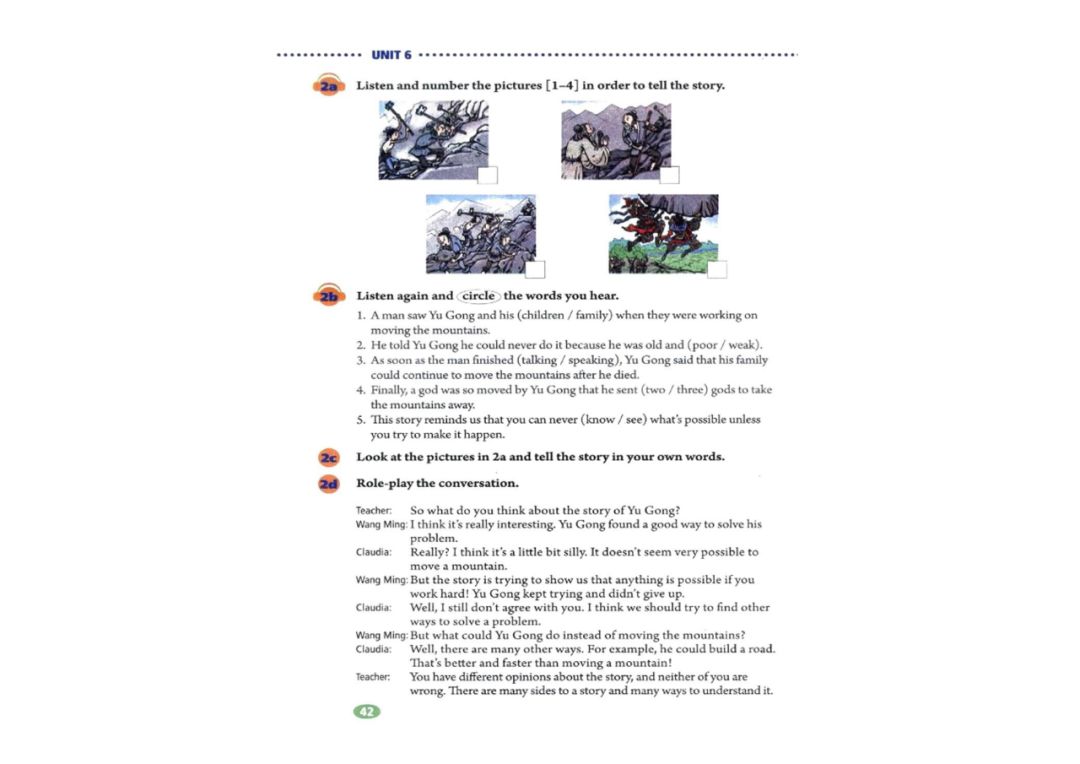 UNIT 6

2a Listen and number the pictures [1–4] in order to tell the story.

2b Listen again and circle the words you hear.

1. A man saw Yu Gong and his (children / family) when they were working on moving the mountains.
2. He told Yu Gong he could never do it because he was old and (poor / weak).
3. As soon as the man finished (talking / speaking), Yu Gong said that his family could continue to move the mountains after he died.
4. Finally, a god was so moved by Yu Gong that he sent (two / three) gods to take the mountains away.
5. This story reminds us that you can never (know / see) what's possible unless you try to make it happen.

2c Look at the pictures in 2a and tell the story in your own words.

2d Role-play the conversation.

Teacher: So what do you think about the story of Yu Gong?
Wang Ming: I think it's really interesting. Yu Gong found a good way to solve his problem.
Claudia: Really? I think it's a little bit silly. It doesn't seem very possible to move a mountain.
Wang Ming: But the story is trying to show us that anything is possible if you work hard! Yu Gong kept trying and didn't give up.
Claudia: Well, I still don't agree with you. I think we should try to find other ways to solve a problem.
Wang Ming: But what could Yu Gong do instead of moving the mountains?
Claudia: Well, there are many other ways. For example, he could build a road. That's better and faster than moving a mountain!
Teacher: You have different opinions about the story, and neither of you are wrong. There are many sides to a story and many ways to understand it.

42