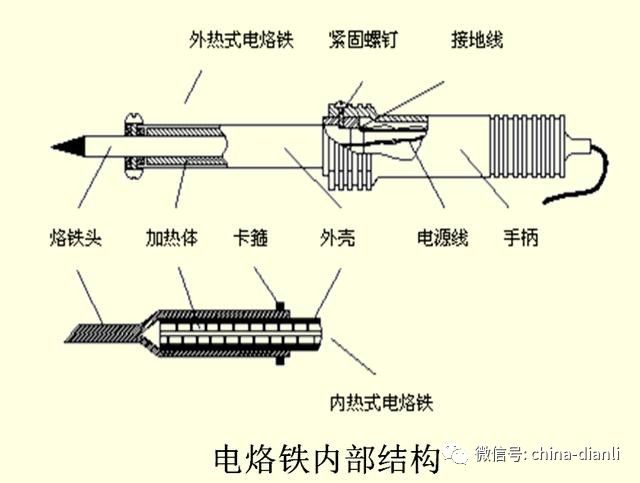 外热式电烙铁
紧固螺钉
接地线

烙铁头
加热体
卡箍
外壳
电源线
手柄

内热式电烙铁

电烙铁内部结构

微信号: china-dianli