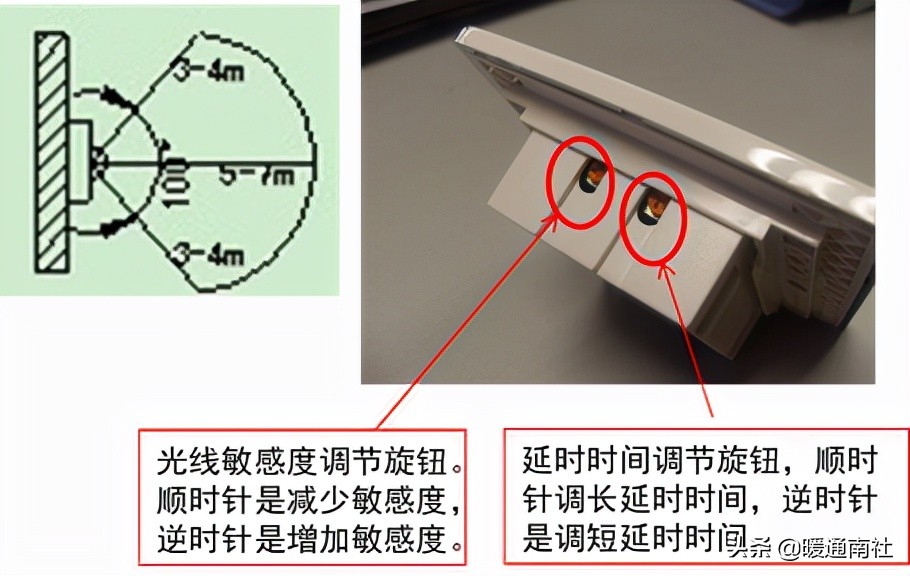 3-4m

100°

5-7m

3-4m

光线敏感度调节旋钮。顺时针是减少敏感度，逆时针是增加敏感度。

延时时间调节旋钮，顺时针调长延时时间，逆时针是调短延时时间

头条 @暖通南社