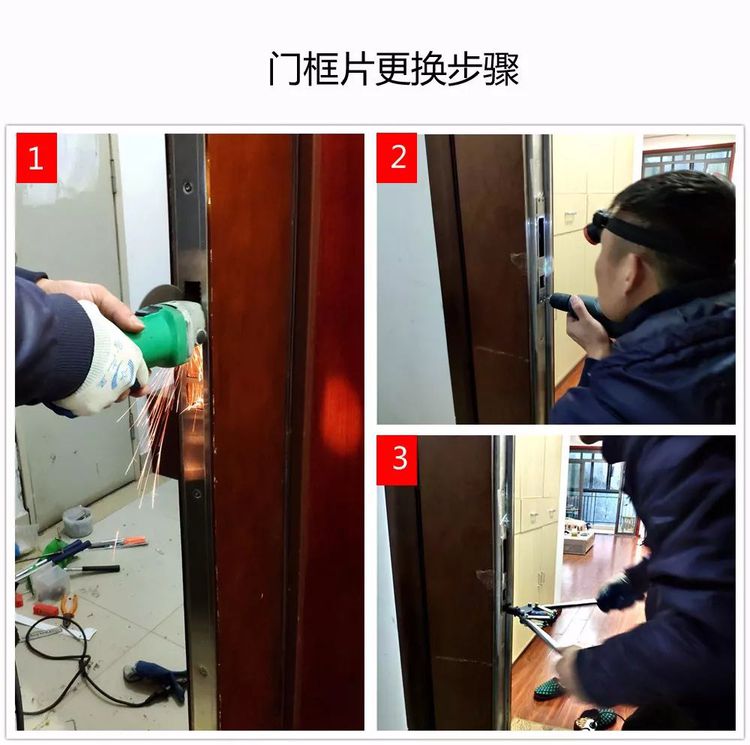 门框片更换步骤

1

2

3