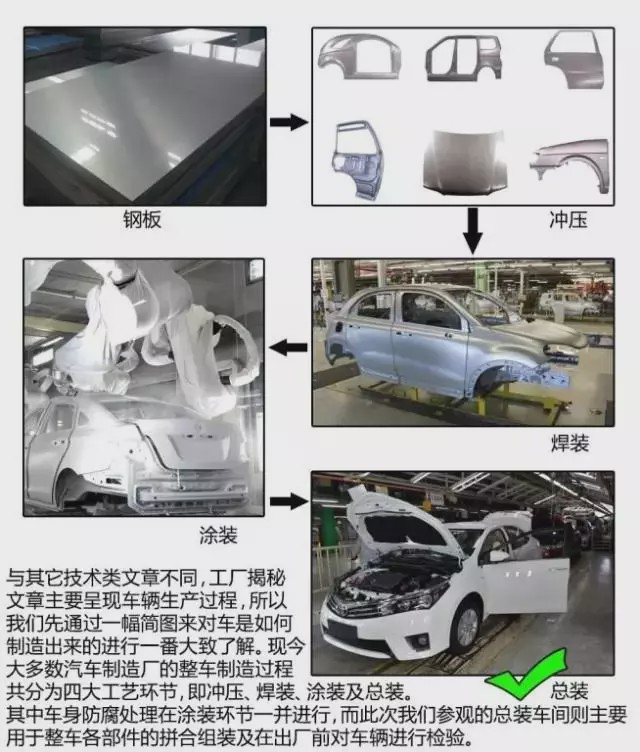 钢板

冲压

焊装

涂装

总装

与其它技术类文章不同，工厂揭秘文章主要呈现车辆生产过程，所以我们先通过一幅简图来对车是如何制造出来的进行一番大致了解。现今大多数汽车制造厂的整车制造过程共分为四大工艺环节，即冲压、焊装、涂装及总装。其中车身防腐处理在涂装环节一并进行，而此次我们参观的总装车间则主要用于整车各部件的拼合组装及在出厂前对车辆进行检验。