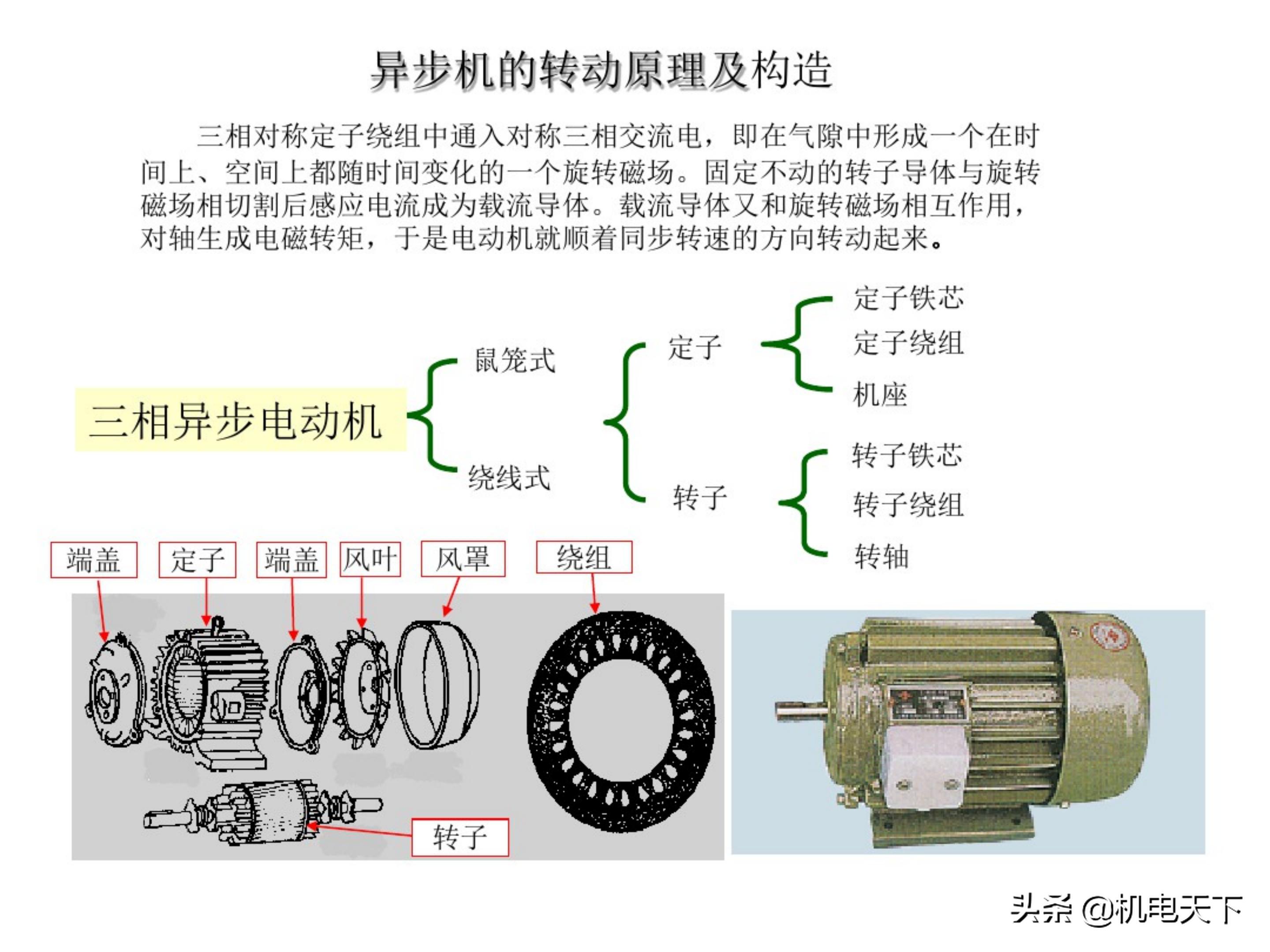 异步机的转动原理及构造

三相对称定子绕组中通入对称三相交流电，即在气隙中形成一个在时间上、空间上都随时间变化的一个旋转磁场。固定不动的转子导体与旋转磁场相切割后感应电流成为载流导体。载流导体又和旋转磁场相互作用，对轴生成电磁转矩，于是电动机就顺着同步转速的方向转动起来。

三相异步电动机

鼠笼式

绕线式

定子

转子

定子铁芯

定子绕组

机座

转子铁芯

转子绕组

转轴

端盖

定子

端盖

风叶

风罩

绕组

转子

头条 @机电天下