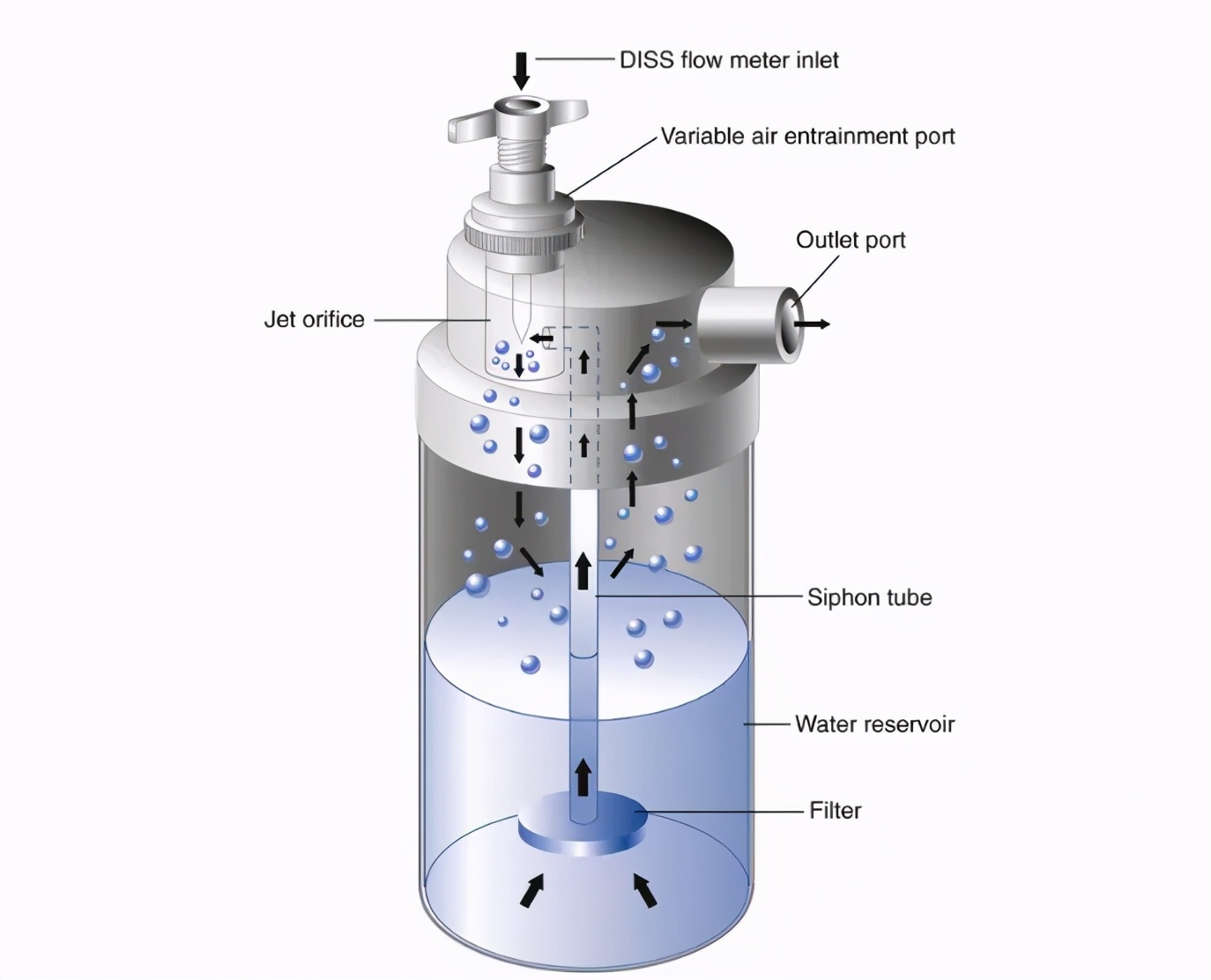 DISS flow meter inlet

Variable air entrainment port

Outlet port

Jet orifice

Siphon tube

Water reservoir

Filter