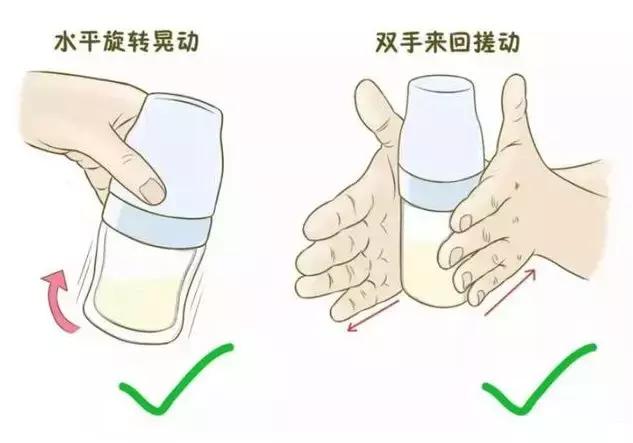 水平旋转晃动

双手来回搓动