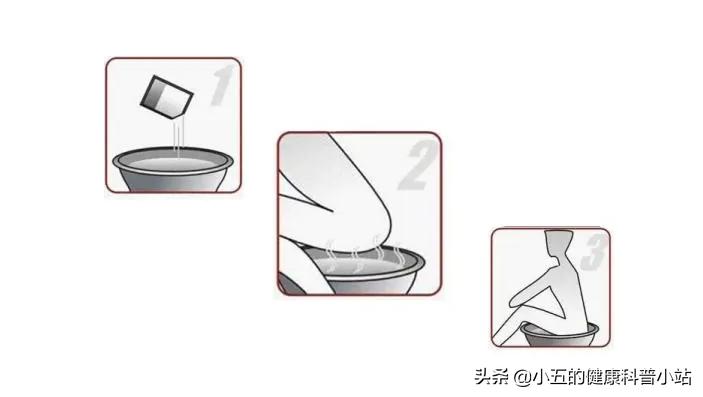 1

2

3

头条 @小五的健康科普小站