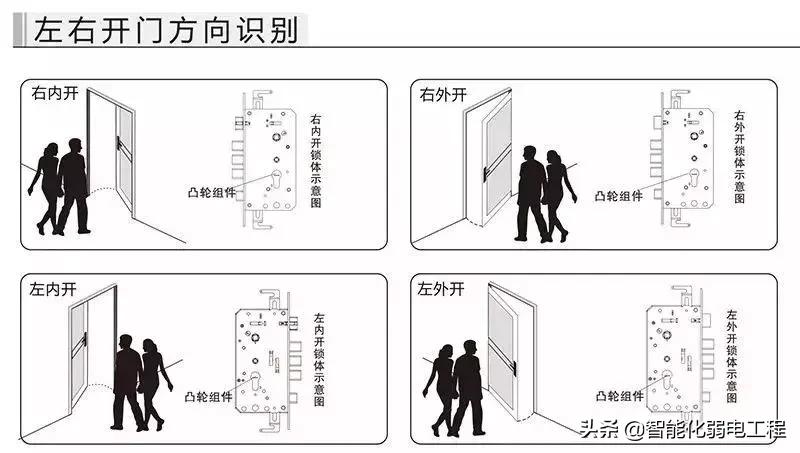 左右开门方向识别

右内开

凸轮组件

右内开锁体示意图

右外开

凸轮组件

右外开锁体示意图

左内开

凸轮组件

左内开锁体示意图

左外开

凸轮组件

左外开锁体示意图

头条 @智能化弱电工程