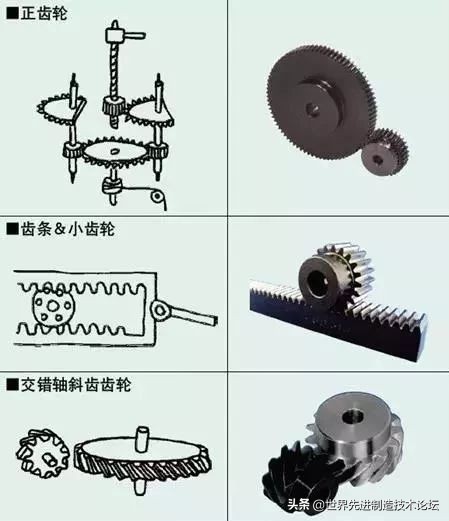 ■正齿轮

■齿条＆小齿轮

■交错轴斜齿齿轮

头条 @世界先进制造技术论坛