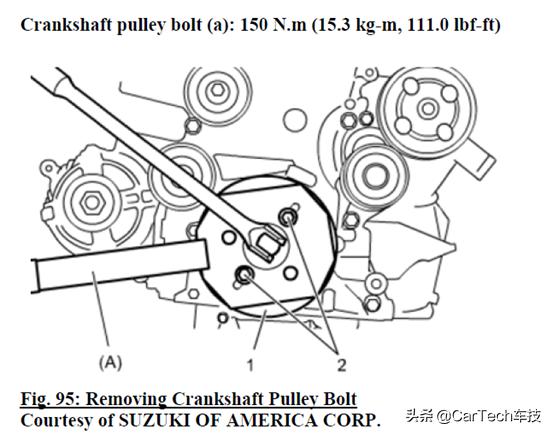 Crankshaft pulley bolt (a): 150 N.m (15.3 kg-m, 111.0 lbf-ft)

(A)
1
2

Fig. 95: Removing Crankshaft Pulley Bolt
Courtesy of SUZUKI OF AMERICA CORP.

头条 @CarTech车技