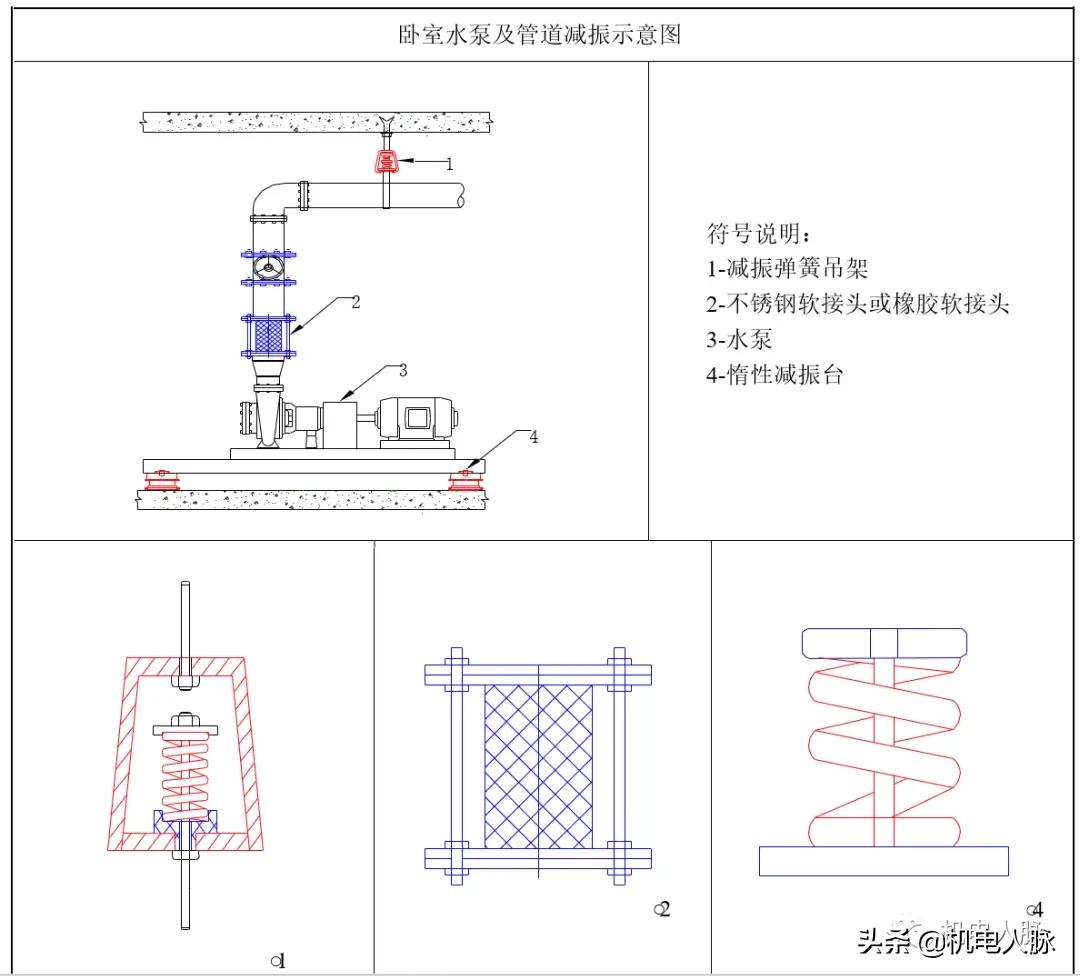 卧室水泵及管道减振示意图

1

2

3

4

符号说明：
1-减振弹簧吊架
2-不锈钢软接头或橡胶软接头
3-水泵
4-惰性减振台

1

2

4

头条 @机电人脉