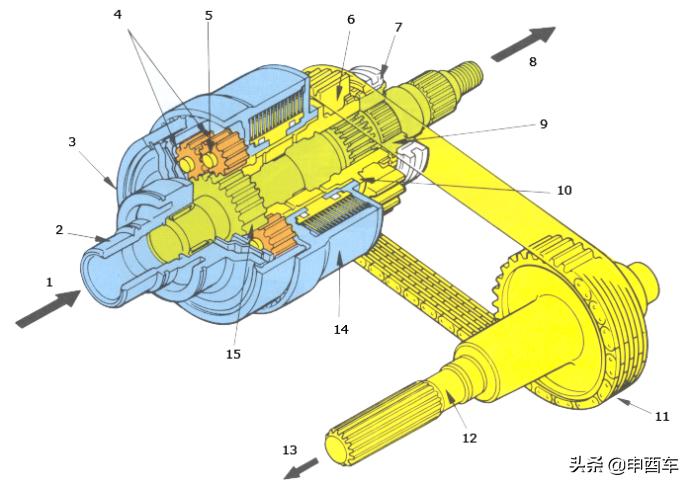 4
5
6
7
8
3
9
10
2
1
14
15
11
12
13
头条 @申酉车