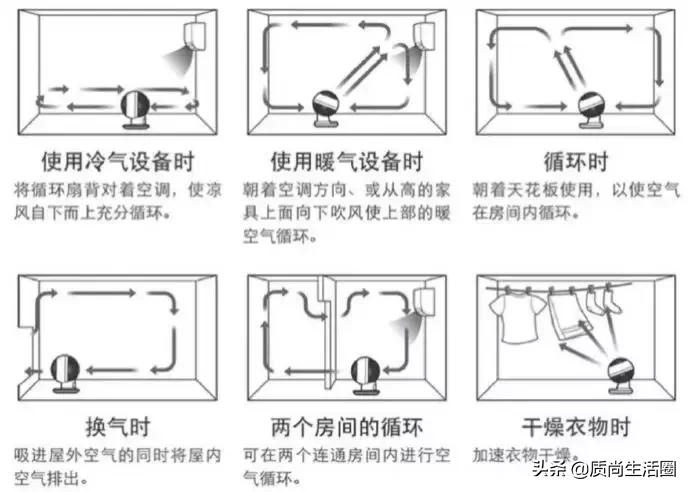 使用冷气设备时

将循环扇背对着空调，使凉风自下而上充分循环。

使用暖气设备时

朝着空调方向、或从高的家具上面向下吹风使上部的暖空气循环。

循环时

朝着天花板使用，以使空气在房间内循环。

换气时

吸进屋外空气的同时将屋内空气排出。

两个房间的循环

可在两个连通房间内进行空气循环。

干燥衣物时

加速衣物干燥。

头条 @质尚生活圈