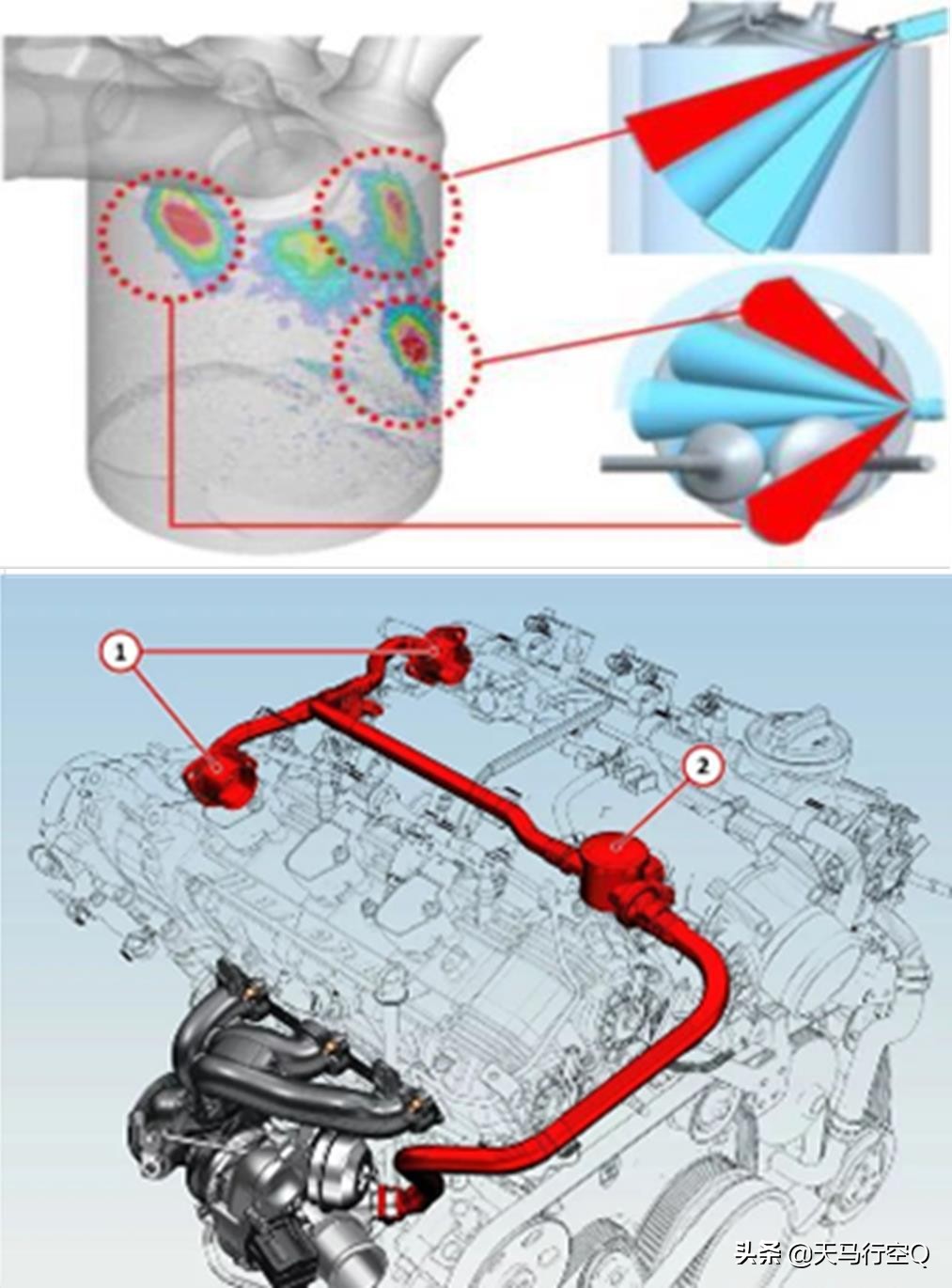 1

2

头条 @天马行空Q