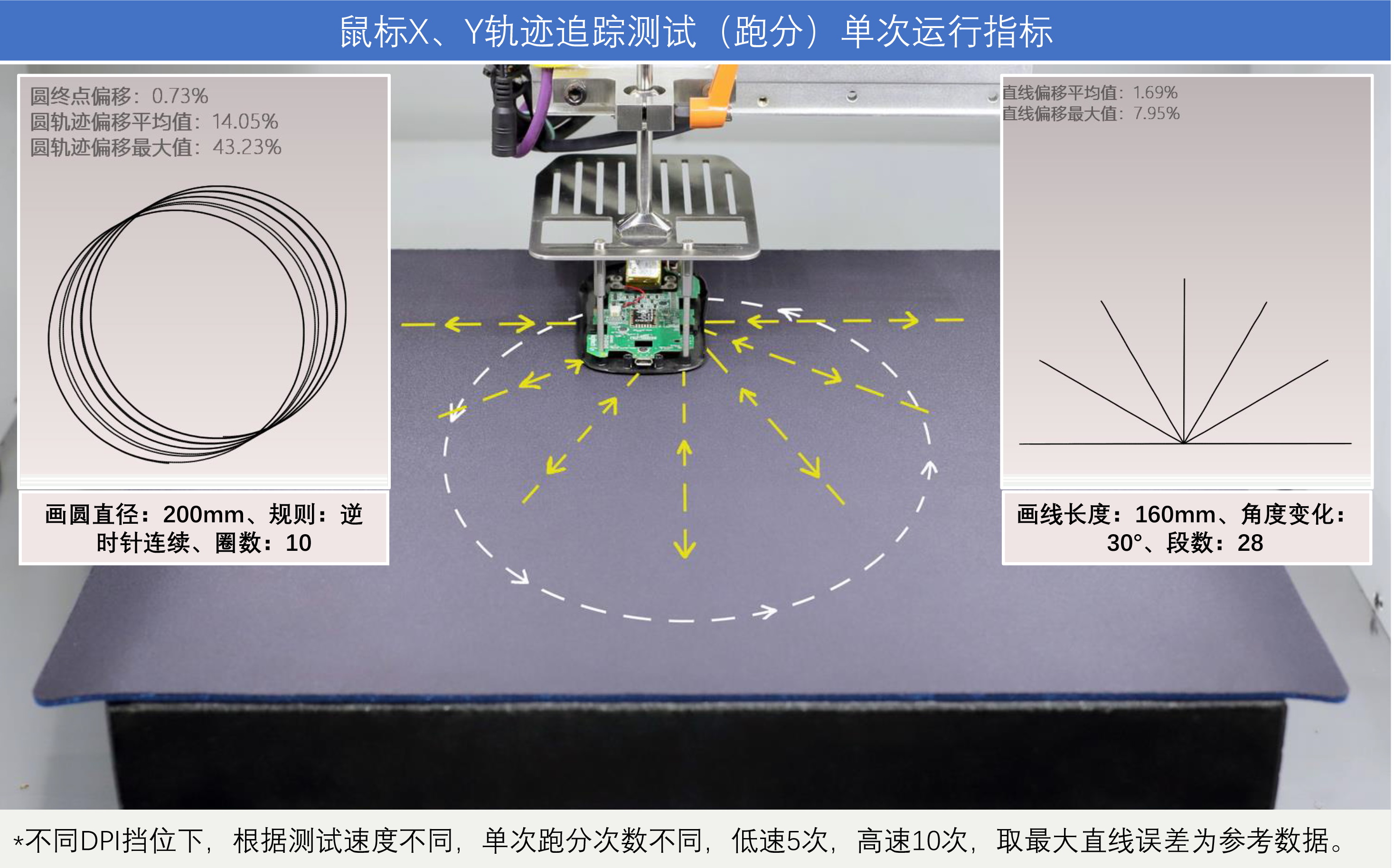 鼠标X、Y轨迹追踪测试（跑分）单次运行指标

圆终点偏移：0.73%
圆轨迹偏移平均值：14.05%
圆轨迹偏移最大值：43.23%

画圆直径：200mm、规则：逆时针连续、圈数：10

直线偏移平均值：1.69%
直线偏移最大值：7.95%

画线长度：160mm、角度变化：30°、段数：28

*不同DPI挡位下，根据测试速度不同，单次跑分次数不同，低速5次，高速10次，取最大直线误差为参考数据。