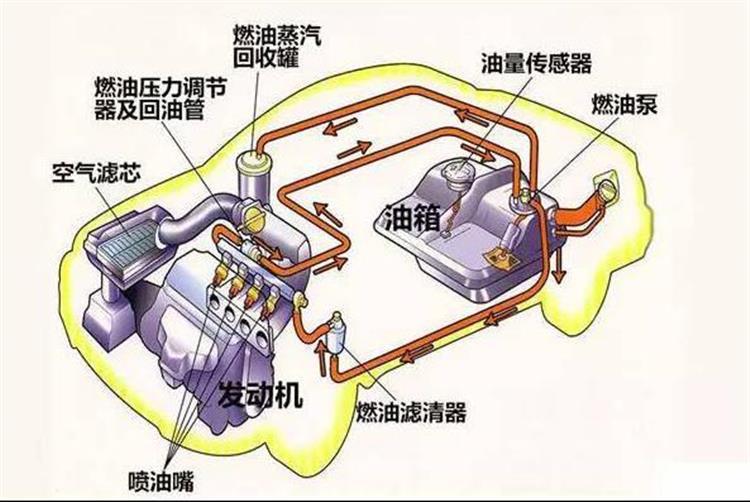 燃油蒸汽回收罐

燃油压力调节器及回油管

油量传感器

燃油泵

空气滤芯

油箱

发动机

燃油滤清器

喷油嘴