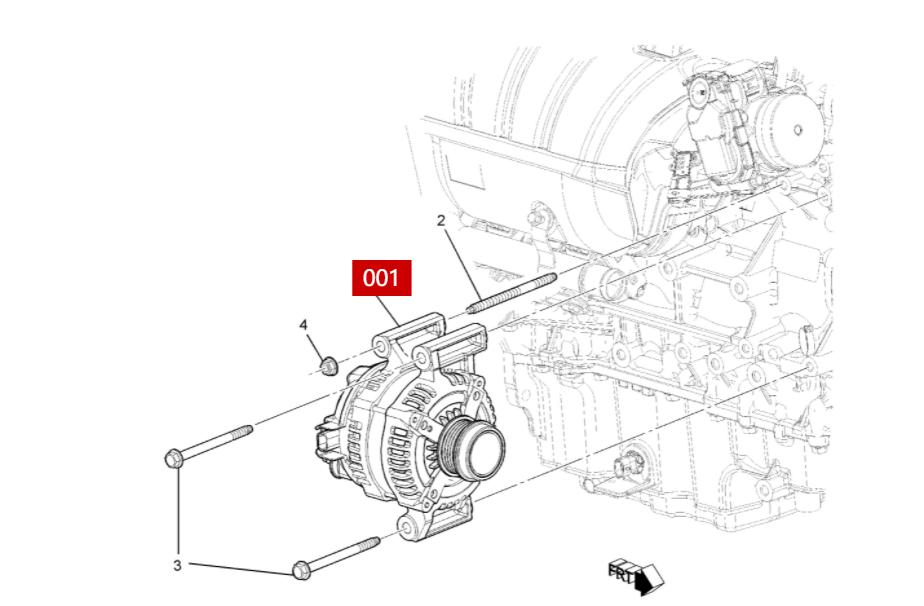 2
001
4
3
FRT