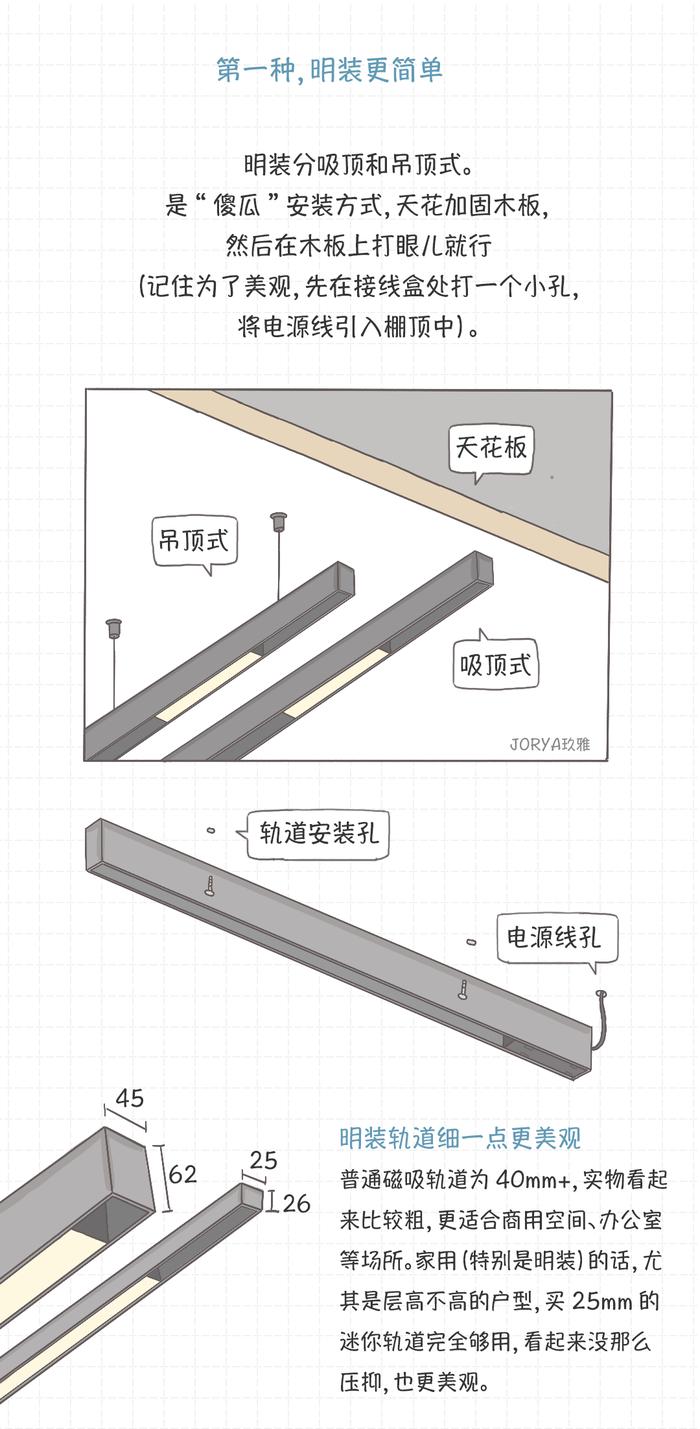 第一种，明装更简单

明装分吸顶和吊顶式。
是“傻瓜”安装方式，天花加固木板，
然后在木板上打眼儿就行
（记住为了美观，先在接线盒处打一个小孔，
将电源线引入棚顶中）。

天花板

吊顶式

吸顶式

JORYA玖雅

轨道安装孔

电源线孔

45

62

25

26

明装轨道细一点更美观

普通磁吸轨道为 40mm+，实物看起来比较粗，更适合商用空间、办公室等场所。家用（特别是明装）的话，尤其是层高不高的户型，买 25mm 的迷你轨道完全够用，看起来没那么压抑，也更美观。