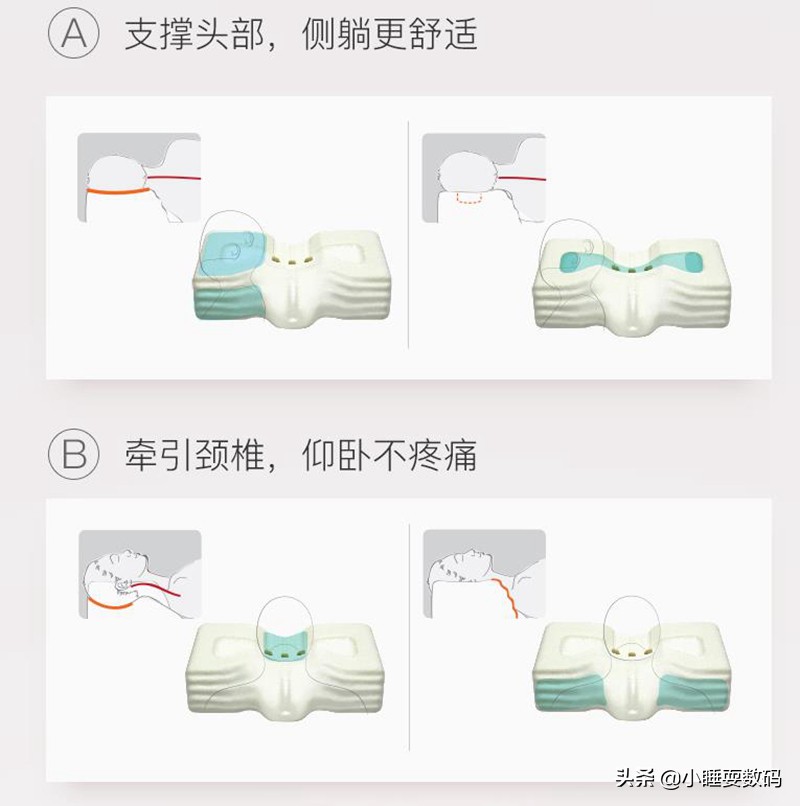 A 支撑头部，侧躺更舒适

B 牵引颈椎，仰卧不疼痛

头条 @小睡耍数码