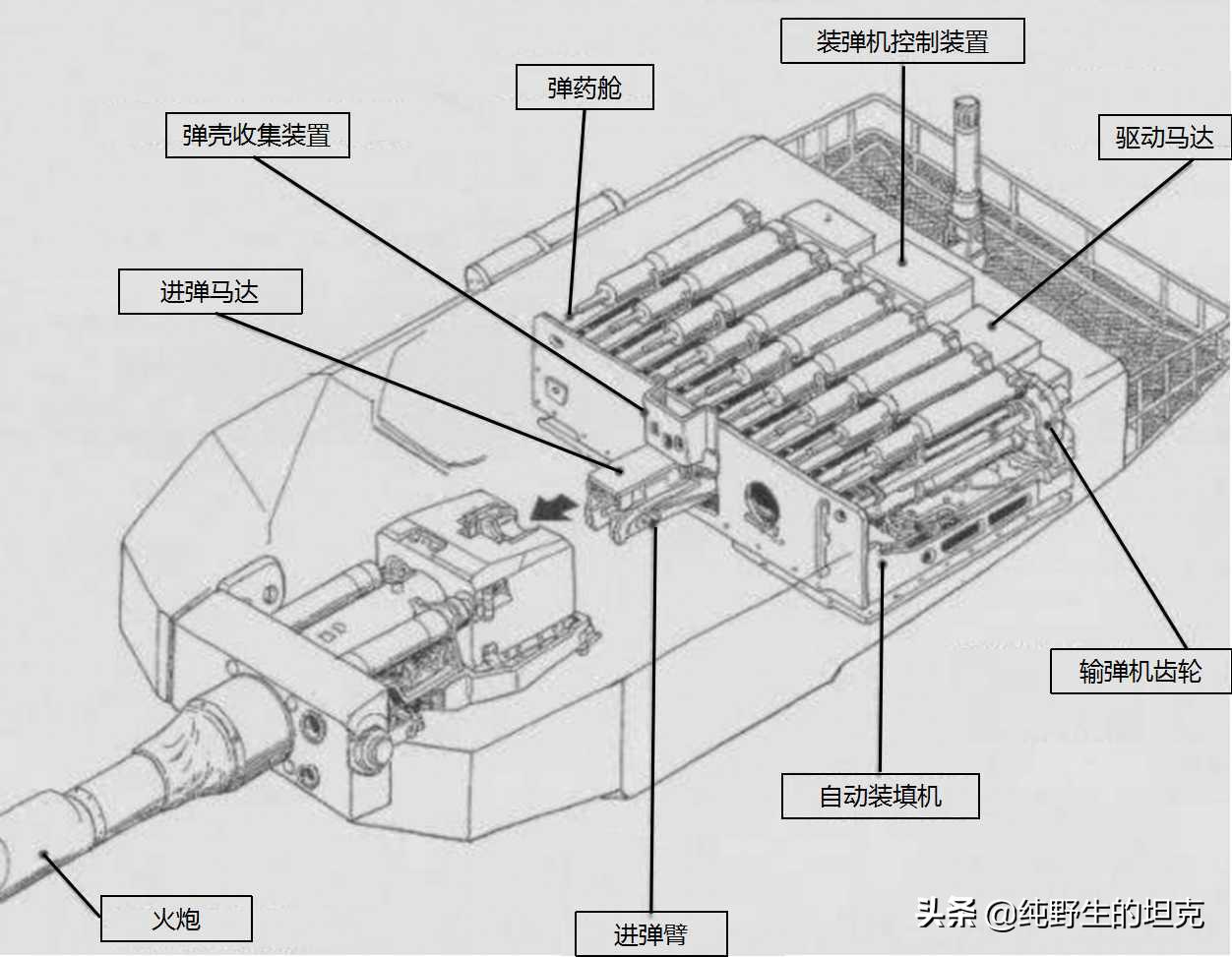 装弹机控制装置

弹药舱

弹壳收集装置

驱动马达

进弹马达

输弹机齿轮

自动装填机

火炮

进弹臂

头条 @纯野生的坦克