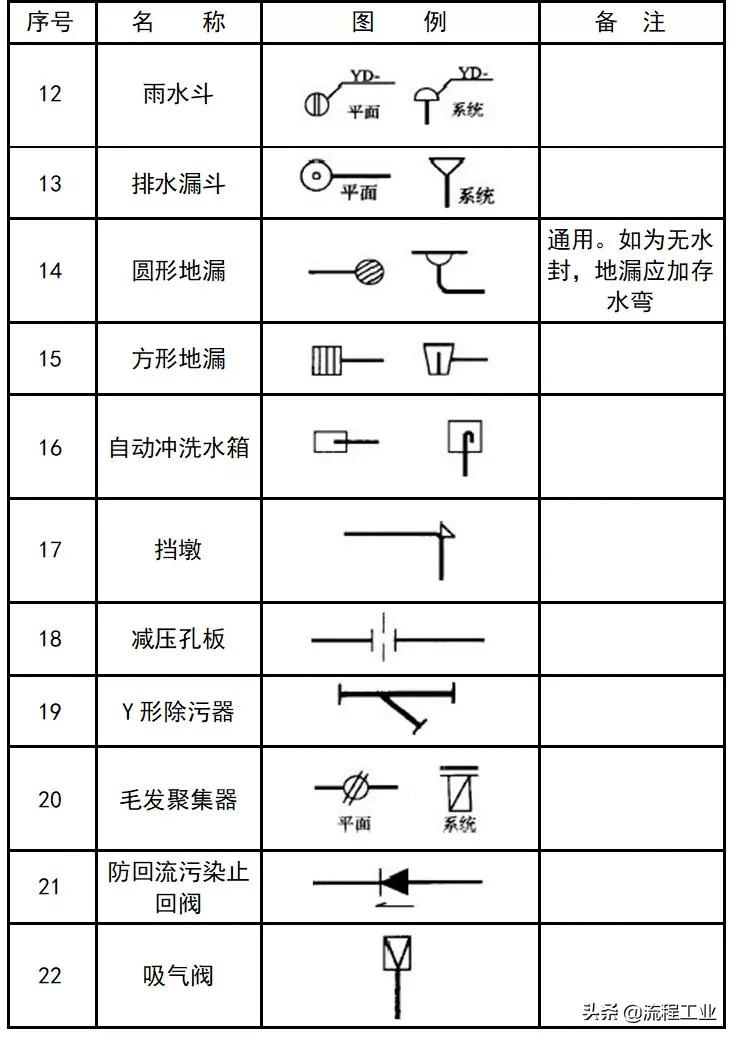 | 序号 | 名　称 | 图　例 | 备　注 |
|---|---|---|---|
| 12 | 雨水斗 | YD- 平面　YD- 系统 | |
| 13 | 排水漏斗 | 平面　系统 | |
| 14 | 圆形地漏 | | 通用。如为无水封，地漏应加存水弯 |
| 15 | 方形地漏 | | |
| 16 | 自动冲洗水箱 | | |
| 17 | 挡墩 | | |
| 18 | 减压孔板 | | |
| 19 | Y 形除污器 | | |
| 20 | 毛发聚集器 | 平面　系统 | |
| 21 | 防回流污染止回阀 | | |
| 22 | 吸气阀 | | |

头条 @流程工业