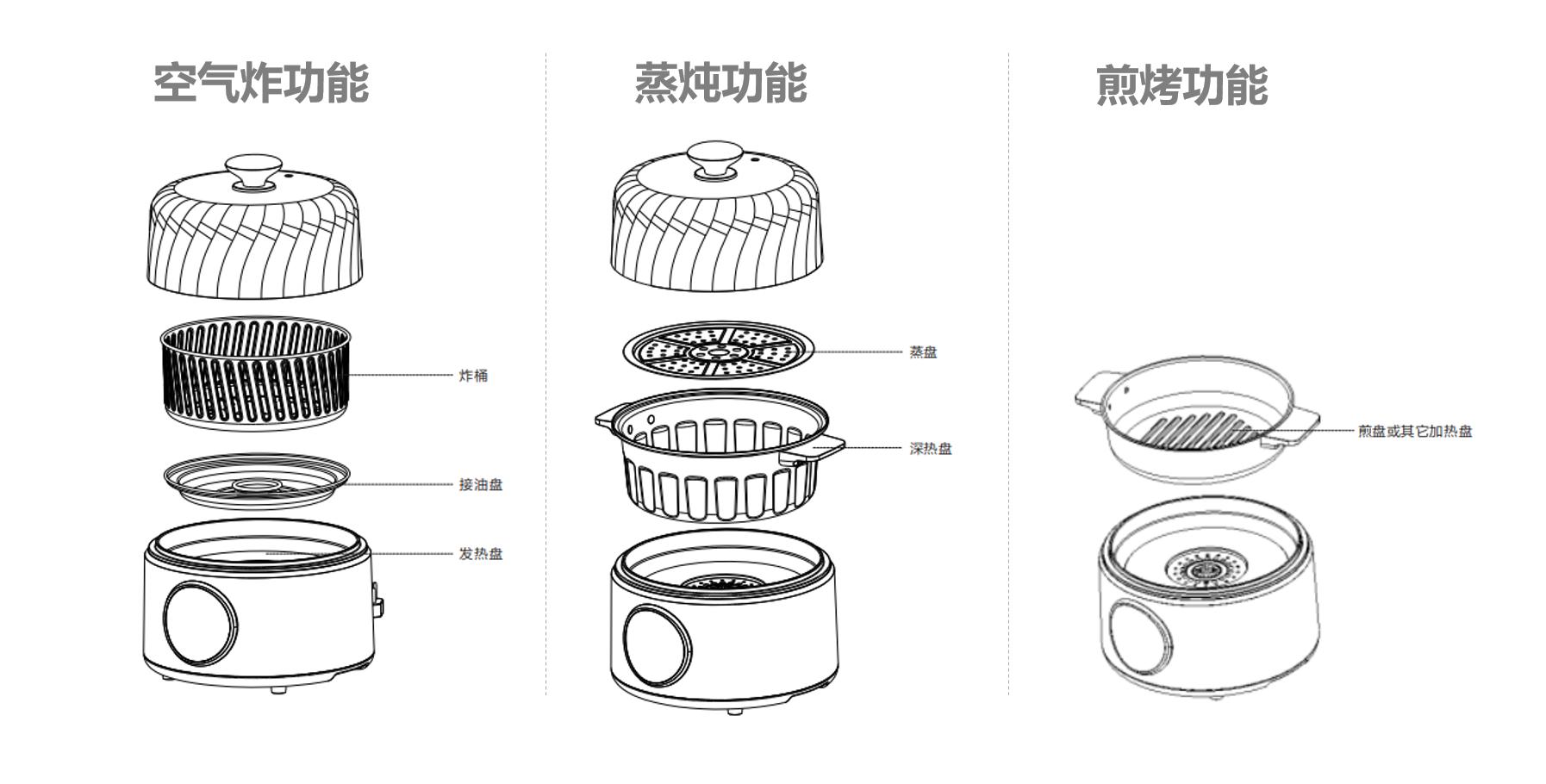 空气炸功能

炸桶
接油盘
发热盘

蒸炖功能

蒸盘
深热盘

煎烤功能

煎盘或其它加热盘