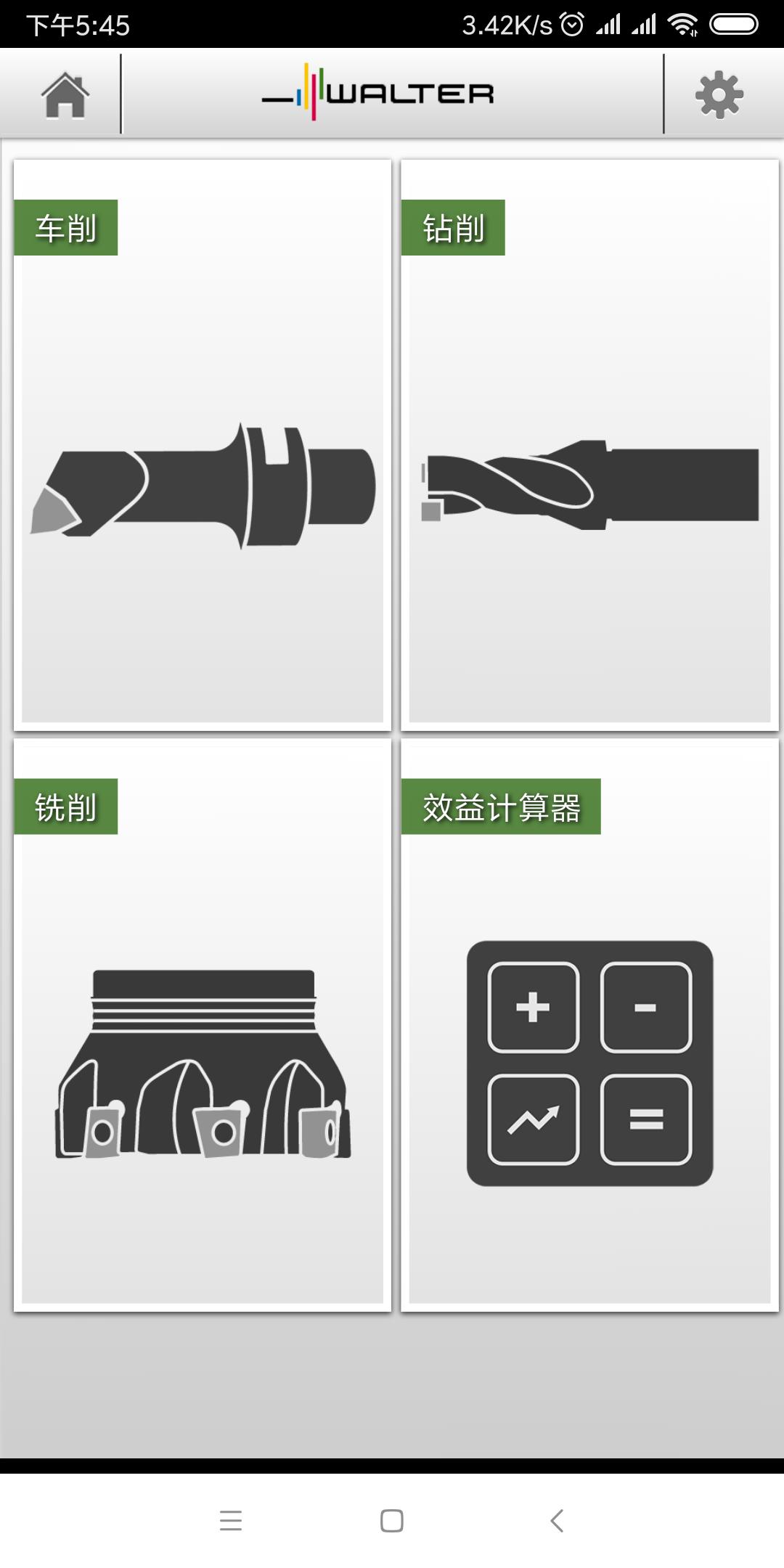 下午5:45 3.42K/s

WALTER

车削

钻削

铣削

效益计算器

+

-

=