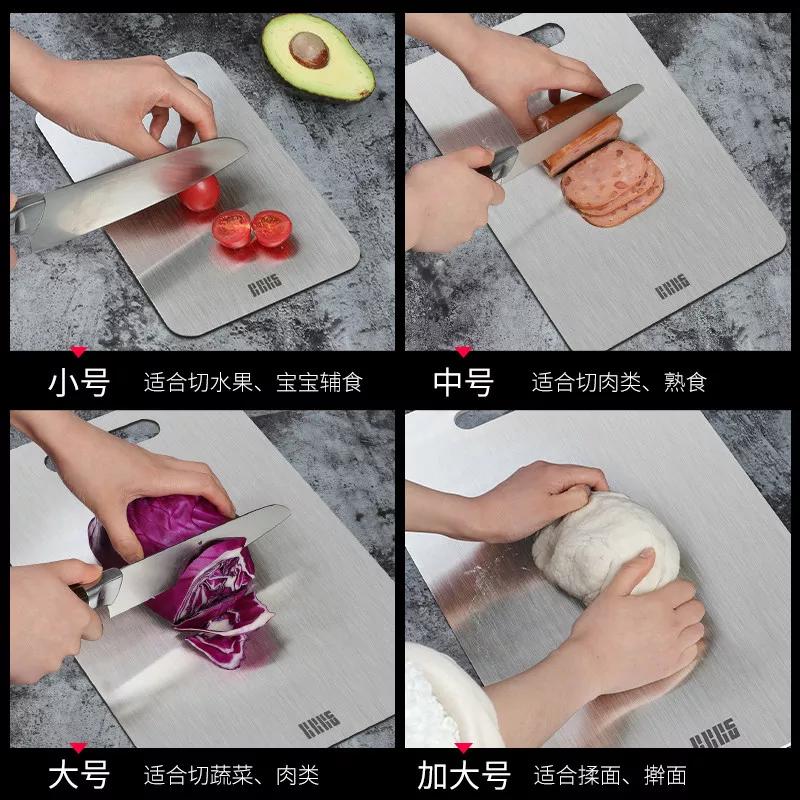 KKIS

小号 适合切水果、宝宝辅食

KKIS

中号 适合切肉类、熟食

KKIS

大号 适合切蔬菜、肉类

KKIS

加大号 适合揉面、擀面