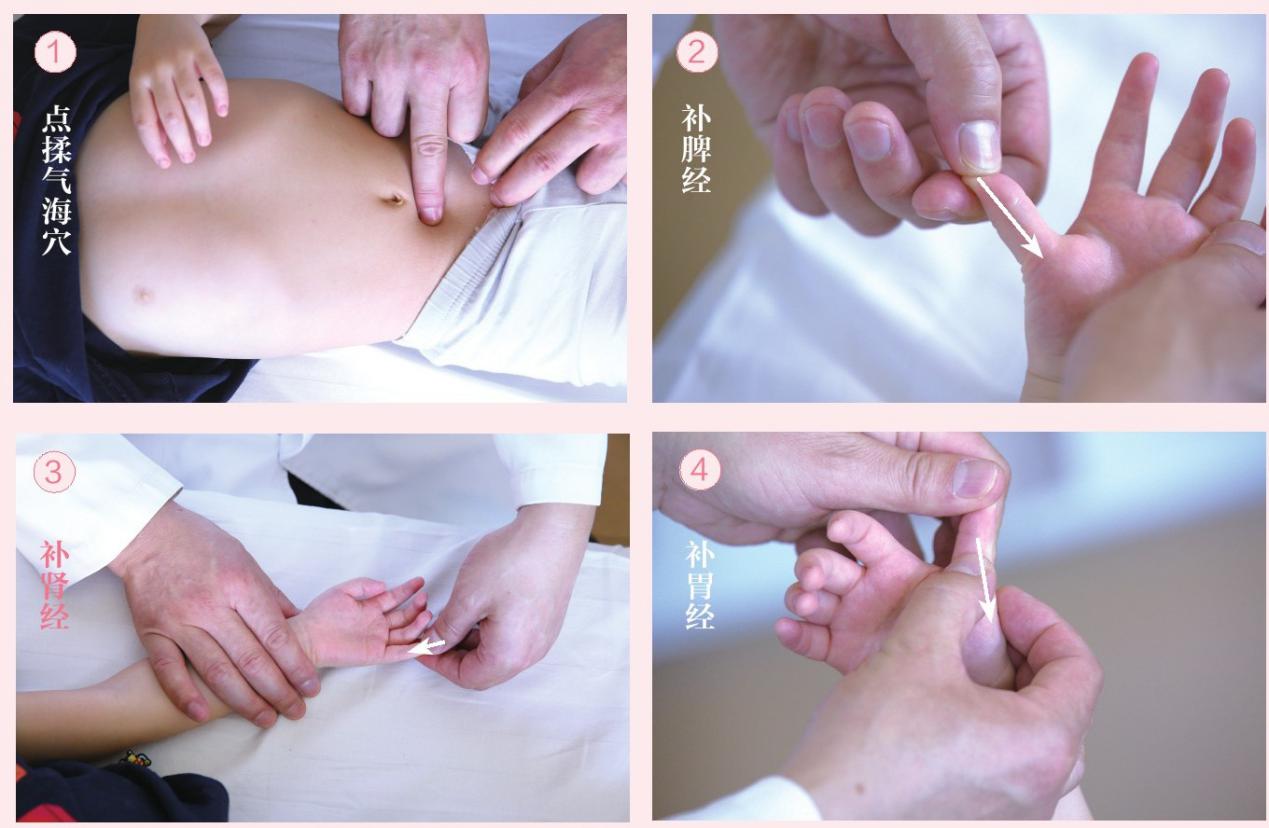 1
点揉气海穴

2
补脾经

3
补肾经

4
补胃经