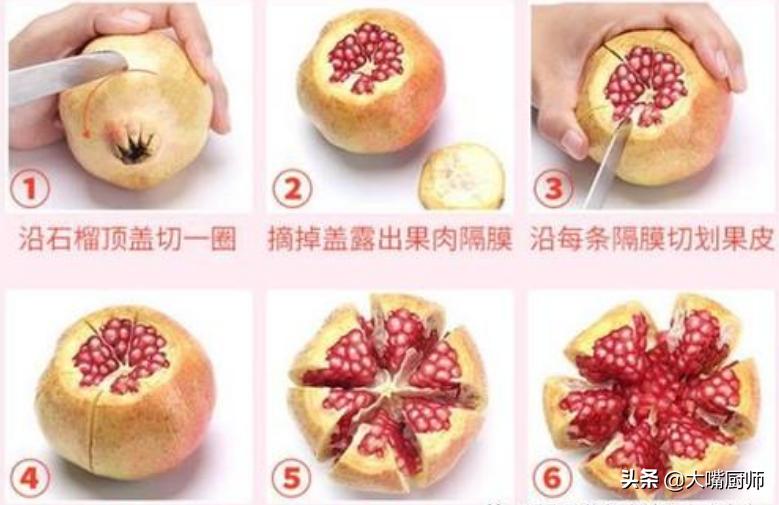 1
沿石榴顶盖切一圈

2
摘掉盖露出果肉隔膜

3
沿每条隔膜切划果皮

4

5

6
头条 @大嘴厨师