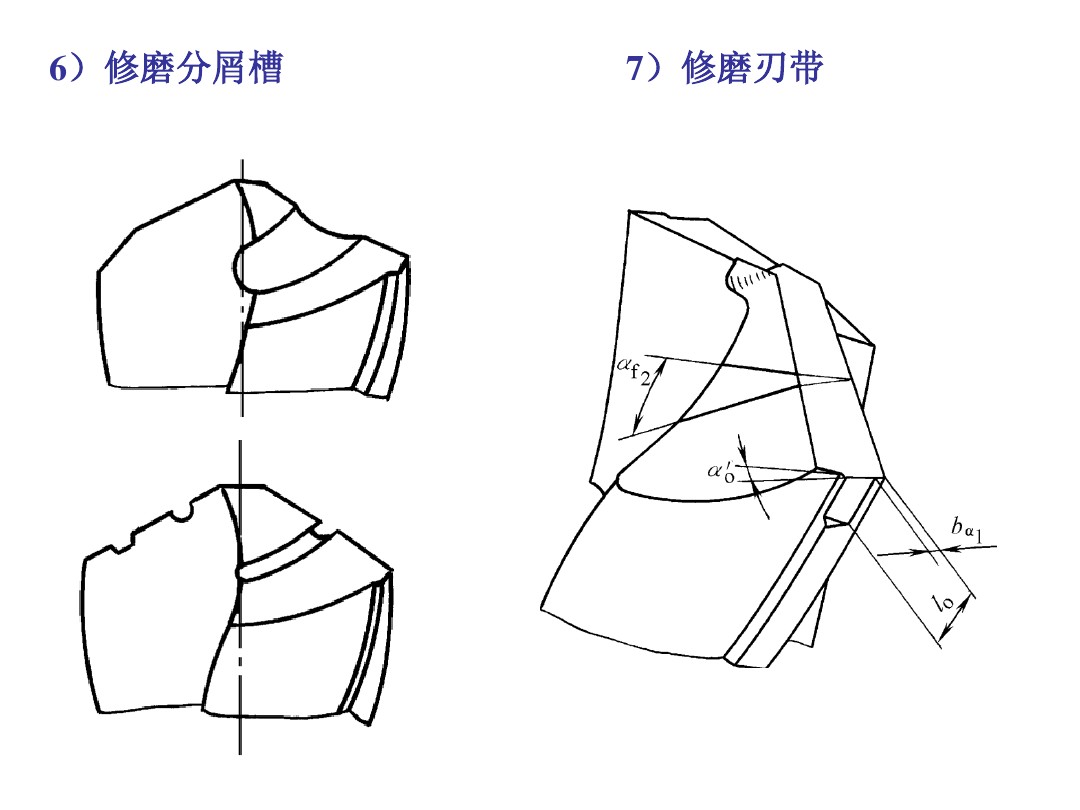 6）修磨分屑槽

7）修磨刃带

$\alpha_{f_2}$

$\alpha'_o$

$b_{\alpha_1}$

$l_o$