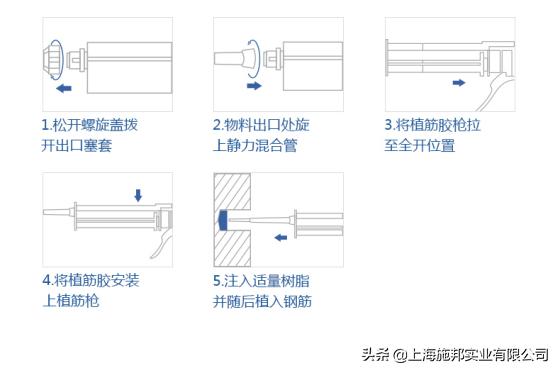 1.松开螺旋盖拨开出口塞套

2.物料出口处旋上静力混合管

3.将植筋胶枪拉至全开位置

4.将植筋胶安装上植筋枪

5.注入适量树脂并随后植入钢筋

头条 @上海施邦实业有限公司