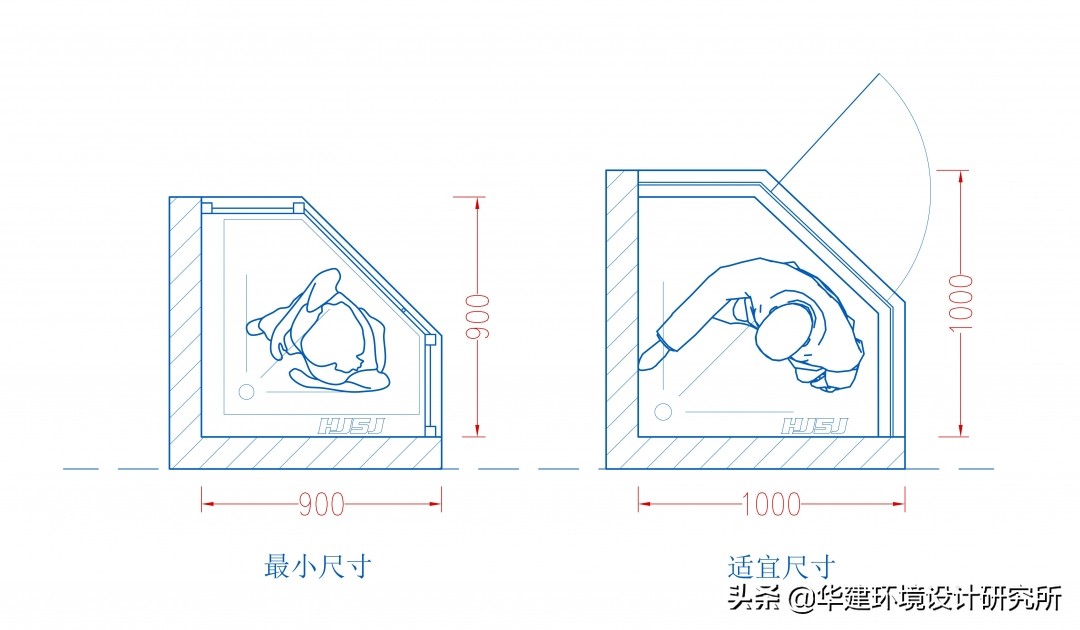 900

HJSJ

900

最小尺寸

1000

HJSJ

1000

适宜尺寸

头条 @华建环境设计研究所