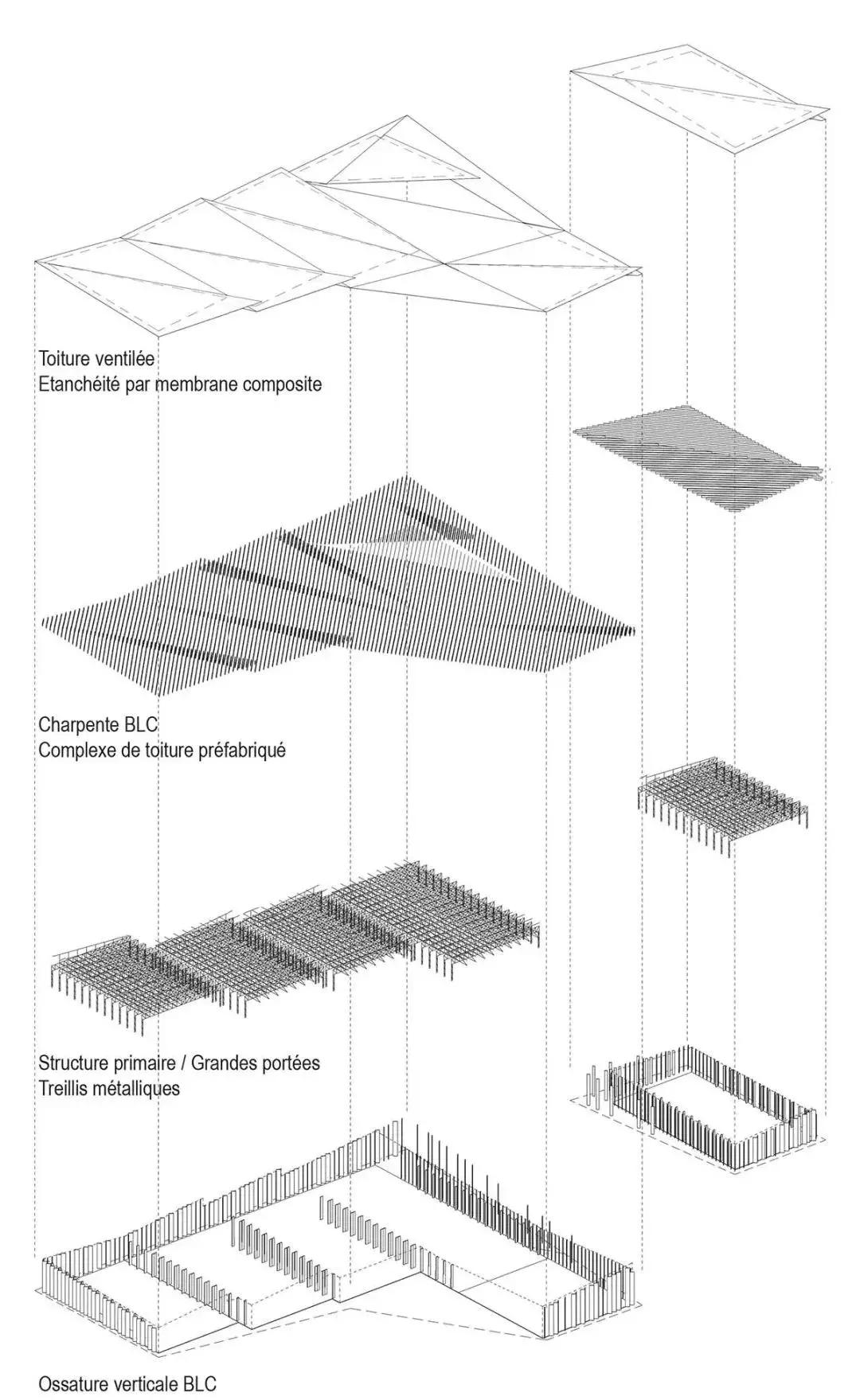 Toiture ventilée
Etanchéité par membrane composite

Charpente BLC
Complexe de toiture préfabriqué

Structure primaire / Grandes portées
Treillis métalliques

Ossature verticale BLC