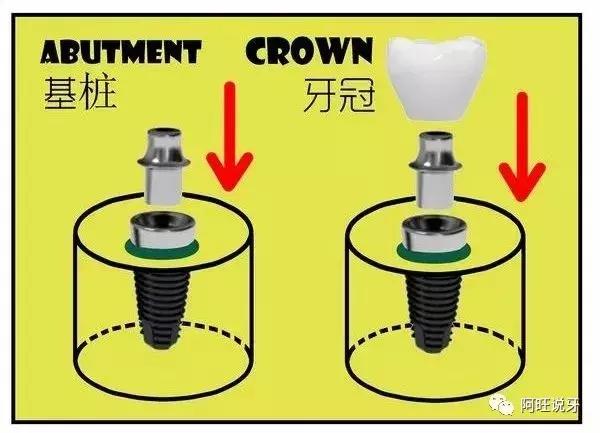 ABUTMENT
基桩

CROWN
牙冠

阿旺说牙