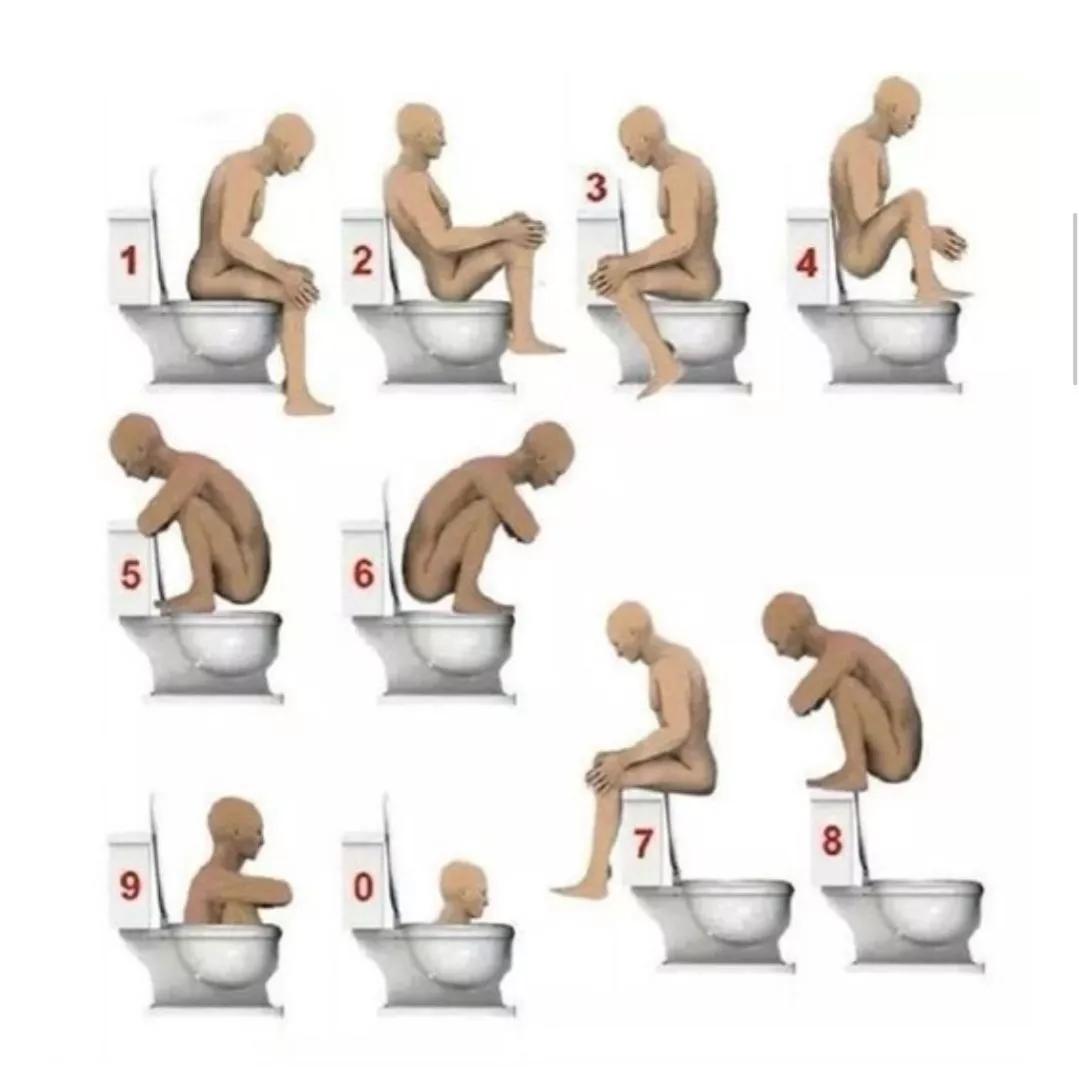 1 2 3 4

5 6

7 8

9 0