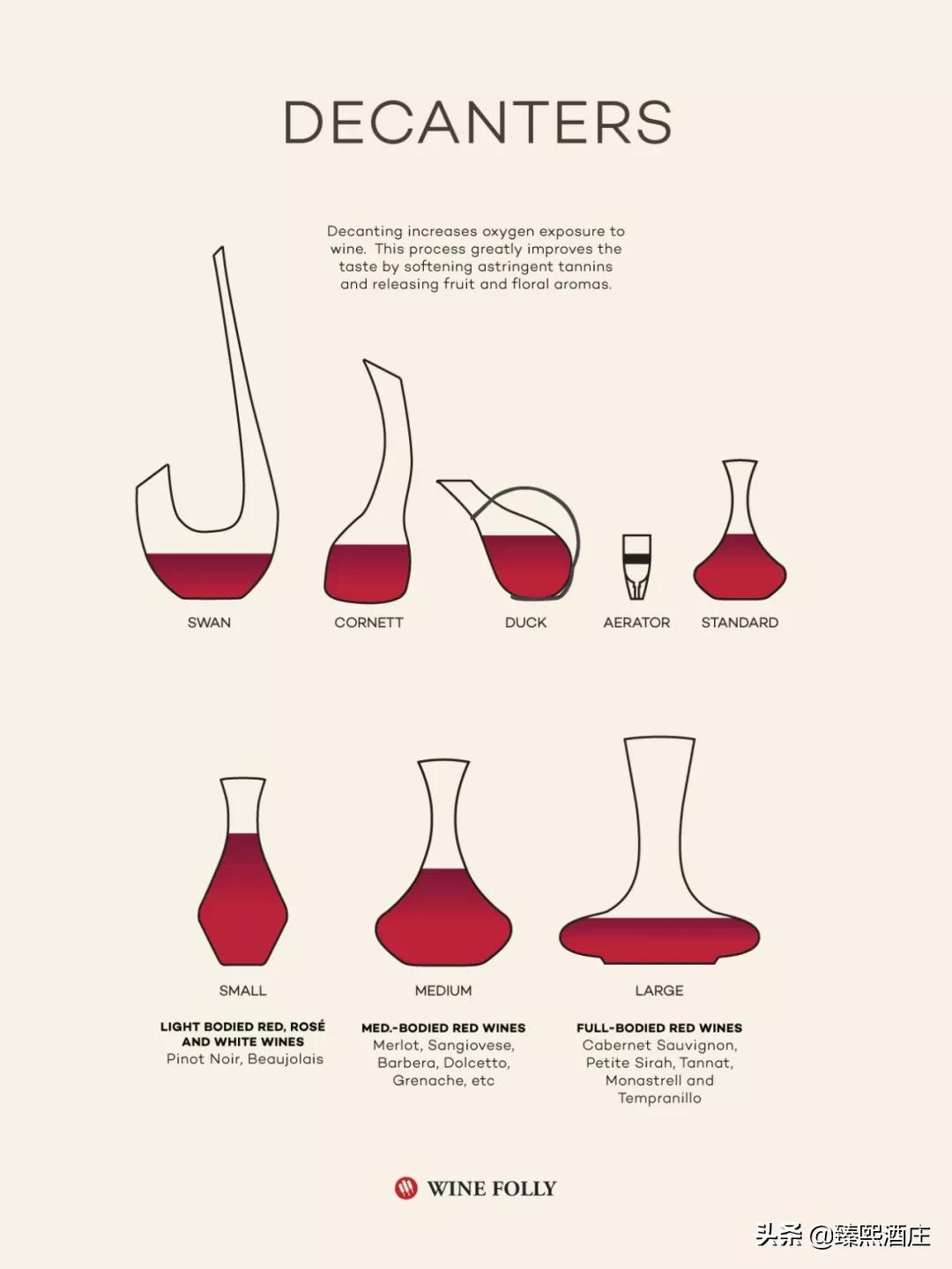 DECANTERS

Decanting increases oxygen exposure to wine. This process greatly improves the taste by softening astringent tannins and releasing fruit and floral aromas.

SWAN

CORNETT

DUCK

AERATOR

STANDARD

SMALL

LIGHT BODIED RED, ROSÉ AND WHITE WINES
Pinot Noir, Beaujolais

MEDIUM

MED.-BODIED RED WINES
Merlot, Sangiovese, Barbera, Dolcetto, Grenache, etc

LARGE

FULL-BODIED RED WINES
Cabernet Sauvignon, Petite Sirah, Tannat, Monastrell and Tempranillo

WINE FOLLY

头条 @臻熙酒庄