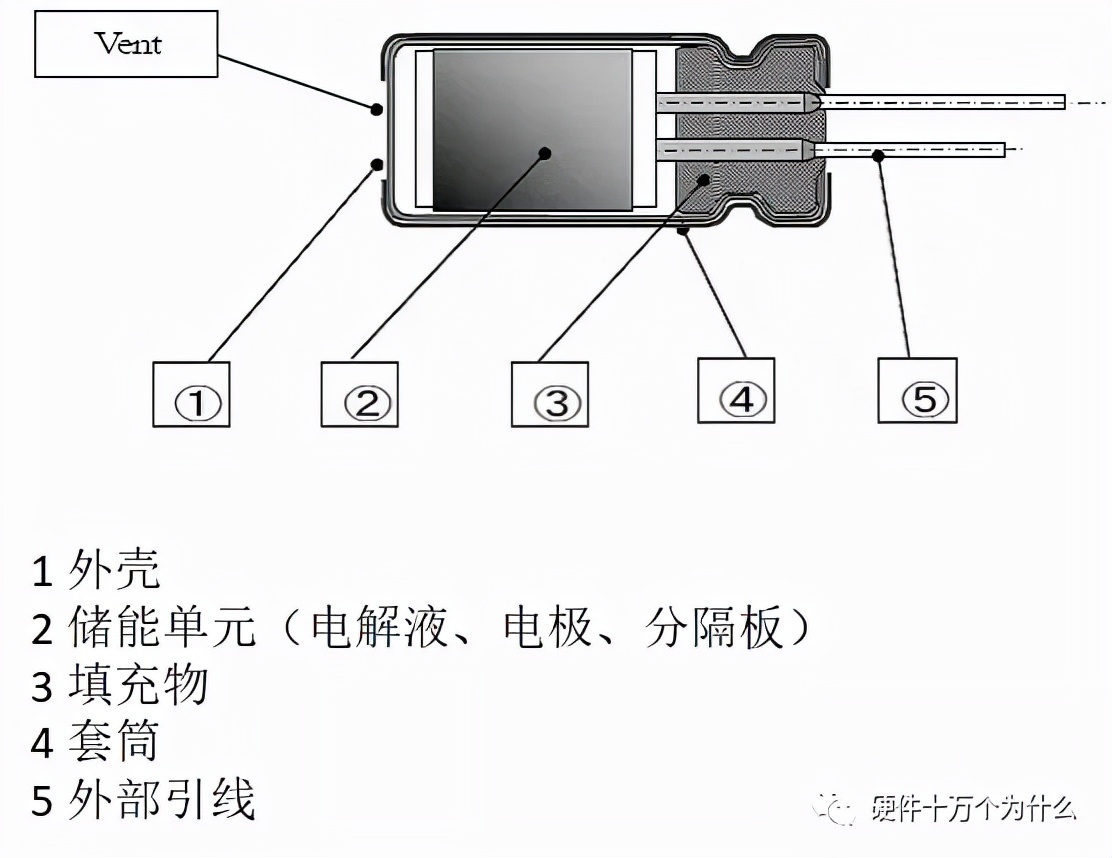 Vent

①

②

③

④

⑤

1 外壳
2 储能单元（电解液、电极、分隔板）
3 填充物
4 套筒
5 外部引线

硬件十万个为什么