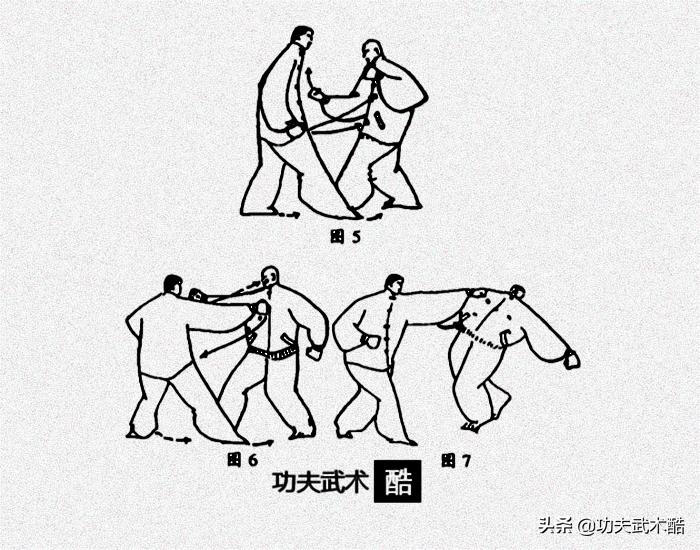 图 5

图 6

图 7

功夫武术 酷

头条 @功夫武术酷