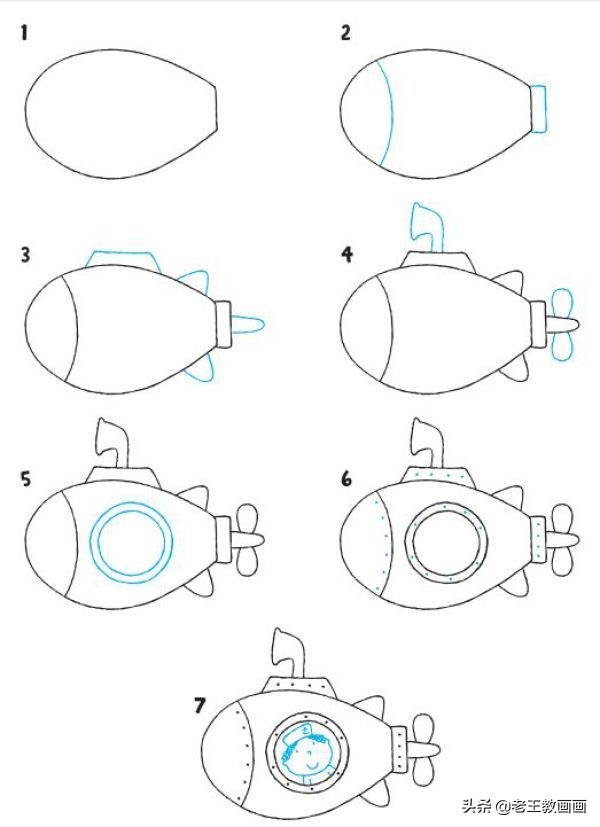 1

2

3

4

5

6

7

头条 @老王教画画