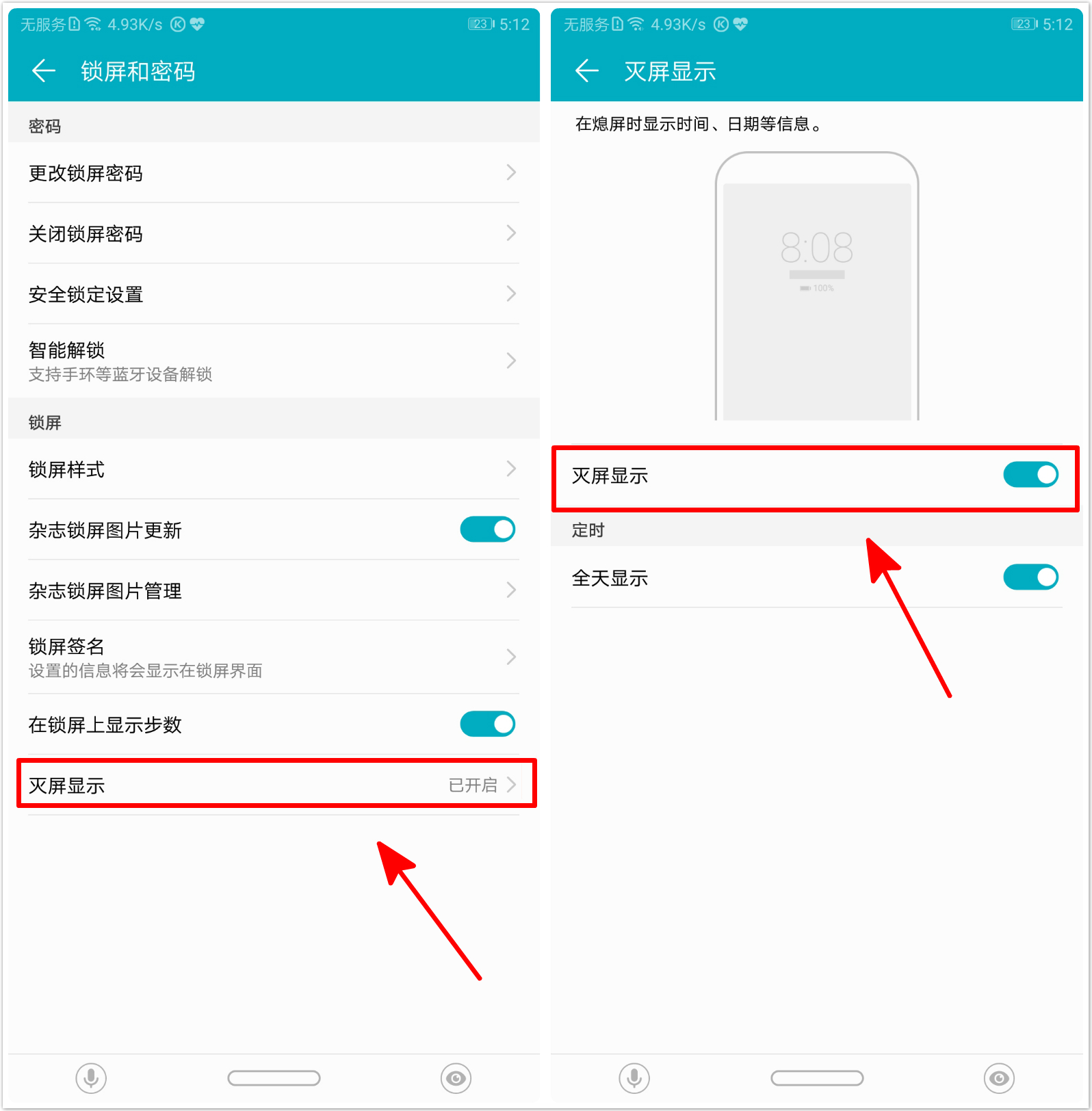 无服务 4.93K/s 23 5:12

锁屏和密码

密码

更改锁屏密码

关闭锁屏密码

安全锁定设置

智能解锁
支持手环等蓝牙设备解锁

锁屏

锁屏样式

杂志锁屏图片更新

杂志锁屏图片管理

锁屏签名
设置的信息将会显示在锁屏界面

在锁屏上显示步数

灭屏显示 已开启

无服务 4.93K/s 23 5:12

灭屏显示

在熄屏时显示时间、日期等信息。

8:08

100%

灭屏显示

定时

全天显示