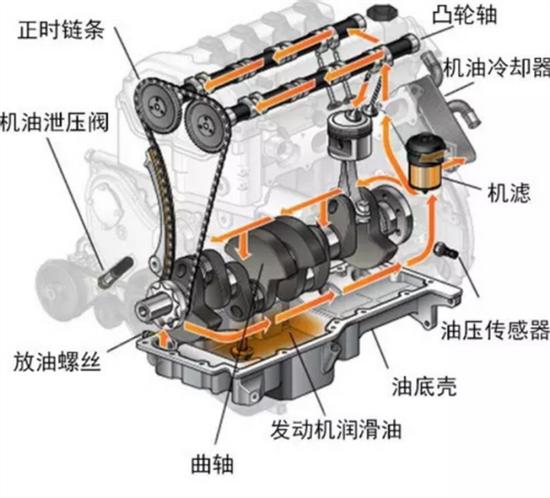 正时链条
凸轮轴
机油冷却器
机油泄压阀
机滤
油压传感器
放油螺丝
油底壳
发动机润滑油
曲轴