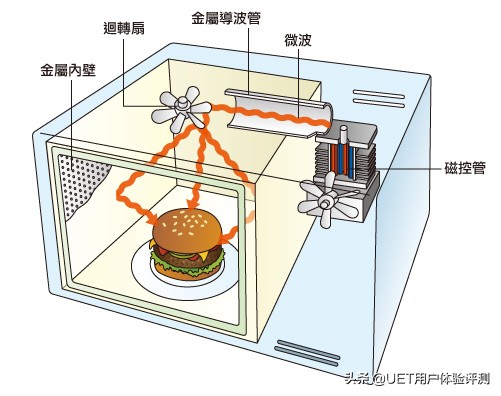 金屬導波管
迴轉扇
微波
金屬內壁
磁控管
头条 @UET用户体验评测