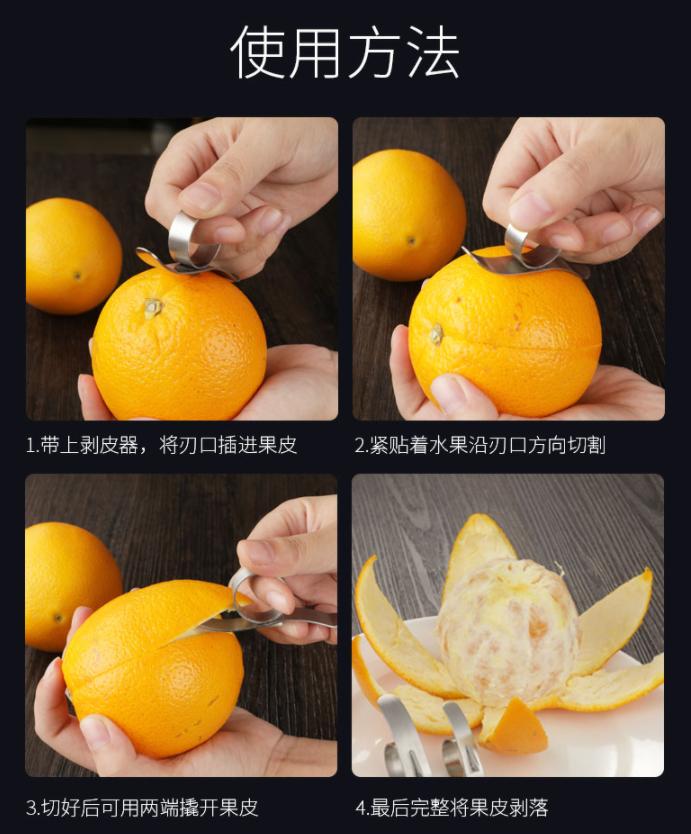 使用方法

1.带上剥皮器，将刃口插进果皮

2.紧贴着水果沿刃口方向切割

3.切好后可用两端撬开果皮

4.最后完整将果皮剥落