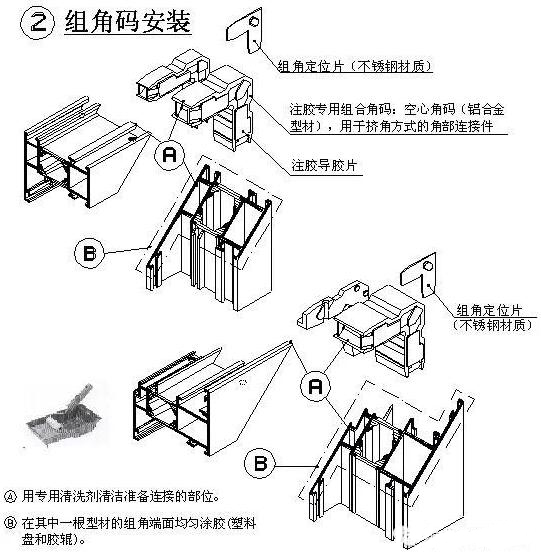 ② 组角码安装

组角定位片（不锈钢材质）

注胶专用组合角码：空心角码（铝合金型材），用于挤角方式的角部连接件

注胶导胶片

A

B

组角定位片（不锈钢材质）

A

B

Ⓐ 用专用清洗剂清洁准备连接的部位。

Ⓑ 在其中一根型材的组角端面均匀涂胶（塑料盘和胶辊）。