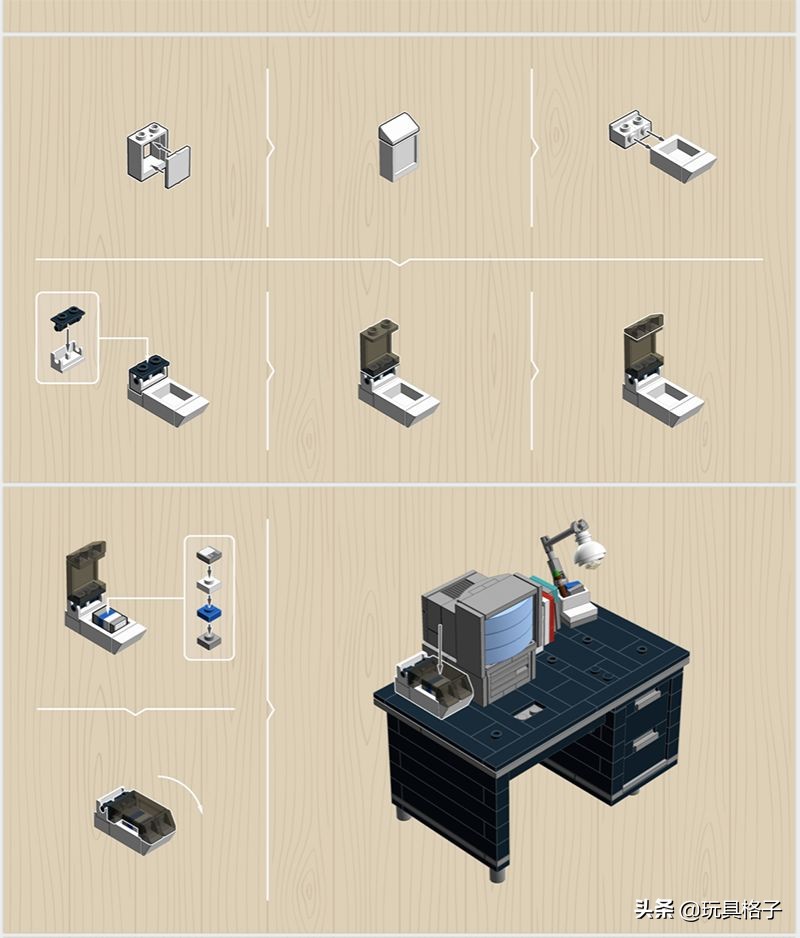 头条 @玩具格子