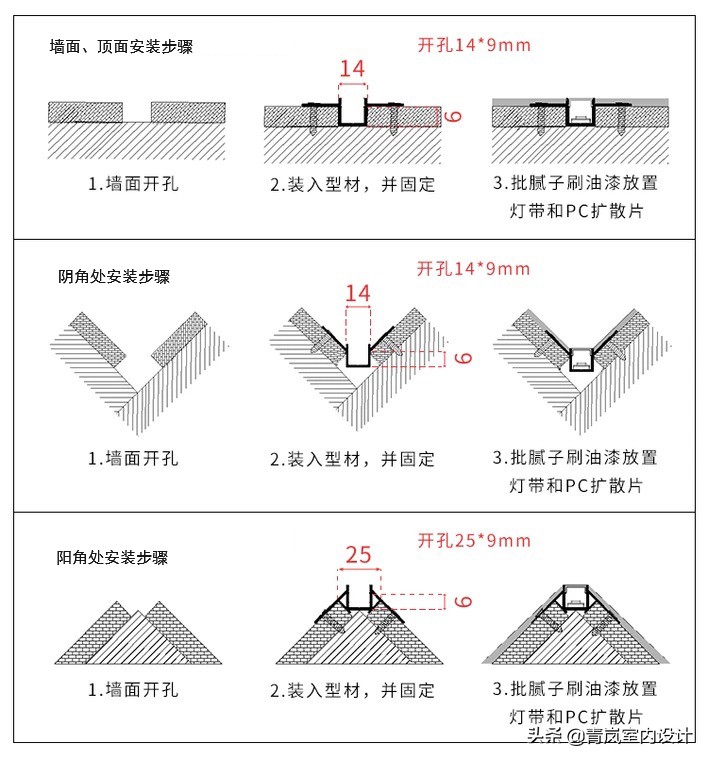 墙面、顶面安装步骤

开孔14*9mm

14

9

1.墙面开孔

2.装入型材，并固定

3.批腻子刷油漆放置灯带和PC扩散片

阴角处安装步骤

开孔14*9mm

14

9

1.墙面开孔

2.装入型材，并固定

3.批腻子刷油漆放置灯带和PC扩散片

阳角处安装步骤

开孔25*9mm

25

9

1.墙面开孔

2.装入型材，并固定

3.批腻子刷油漆放置灯带和PC扩散片

头条 @青岚室内设计