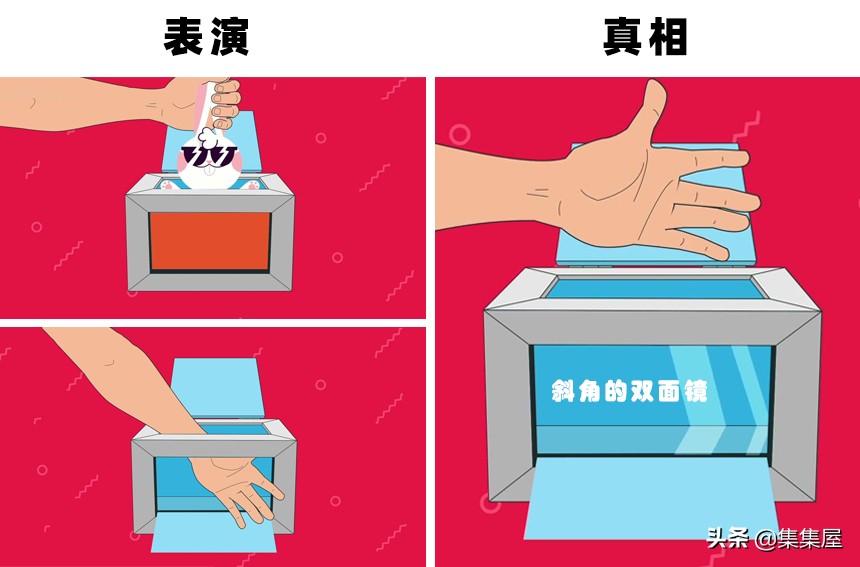 表演

真相

斜角的双面镜

头条 @集集屋